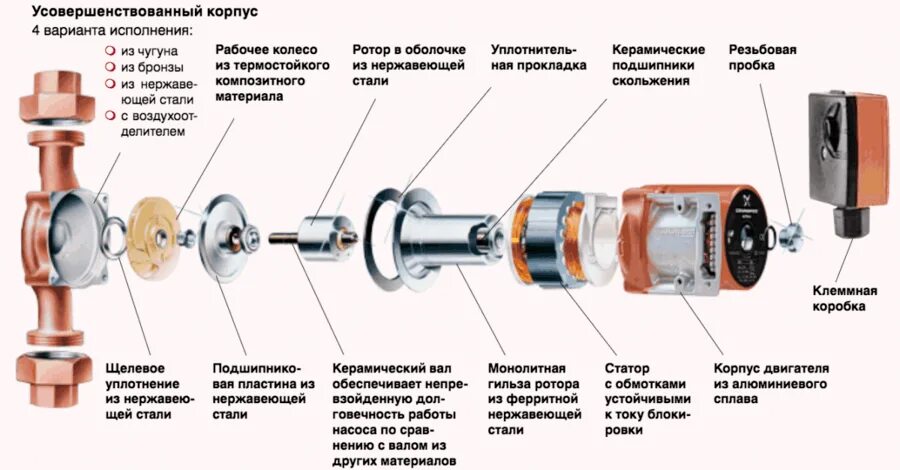 Усовершенствованный корпус
4 варианта исполнения:
из чугуна
из бронзы
из нержавеющей стали
с воздухоотделителем

Рабочее колесо из термостойкого композитного материала

Ротор в оболочке из нержавеющей стали

Уплотнительная прокладка

Керамические подшипники скольжения

Резьбовая пробка

Клеммная коробка

Щелевое уплотнение из нержавеющей стали

Подшипниковая пластина из нержавеющей стали

Керамический вал обеспечивает непревзойденную долговечность работы насоса по сравнению с валом из других материалов

Монолитная гильза ротора из ферритной нержавеющей стали

Статор с обмотками устойчивыми к току блокировки

Корпус двигателя из алюминиевого сплава