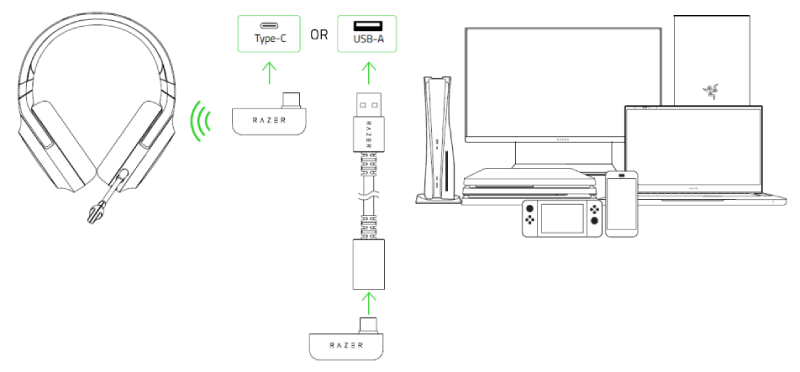 Type-C OR USB-A

RAZER

RAZER

RAZER