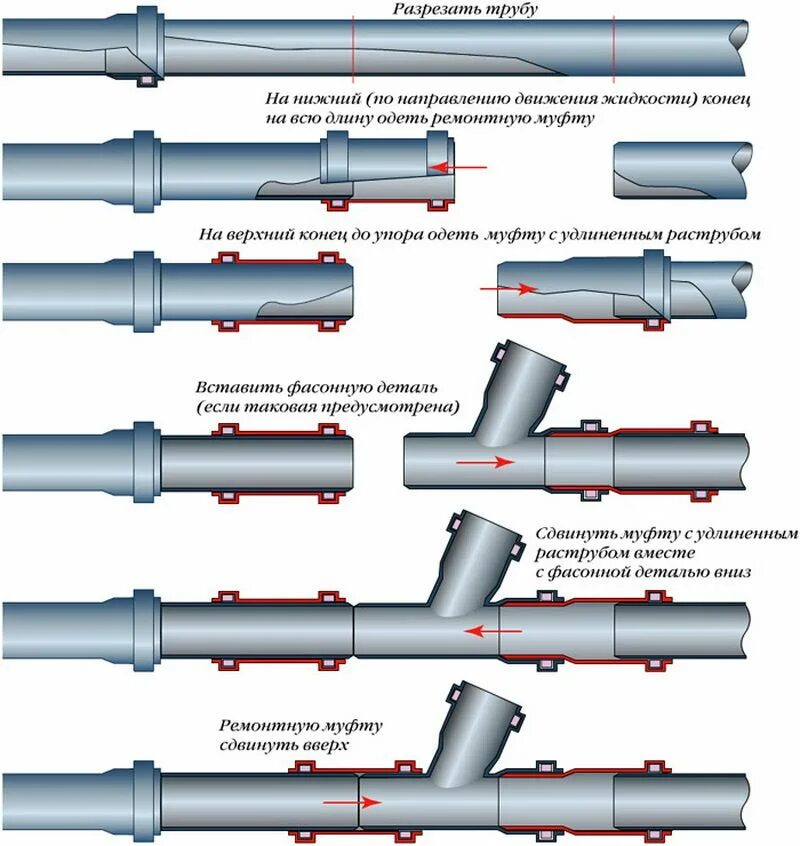 Разрезать трубу

На нижний (по направлению движения жидкости) конец на всю длину одеть ремонтную муфту

На верхний конец до упора одеть муфту с удлиненным раструбом

Вставить фасонную деталь (если таковая предусмотрена)

Сдвинуть муфту с удлиненным раструбом вместе с фасонной деталью вниз

Ремонтную муфту сдвинуть вверх