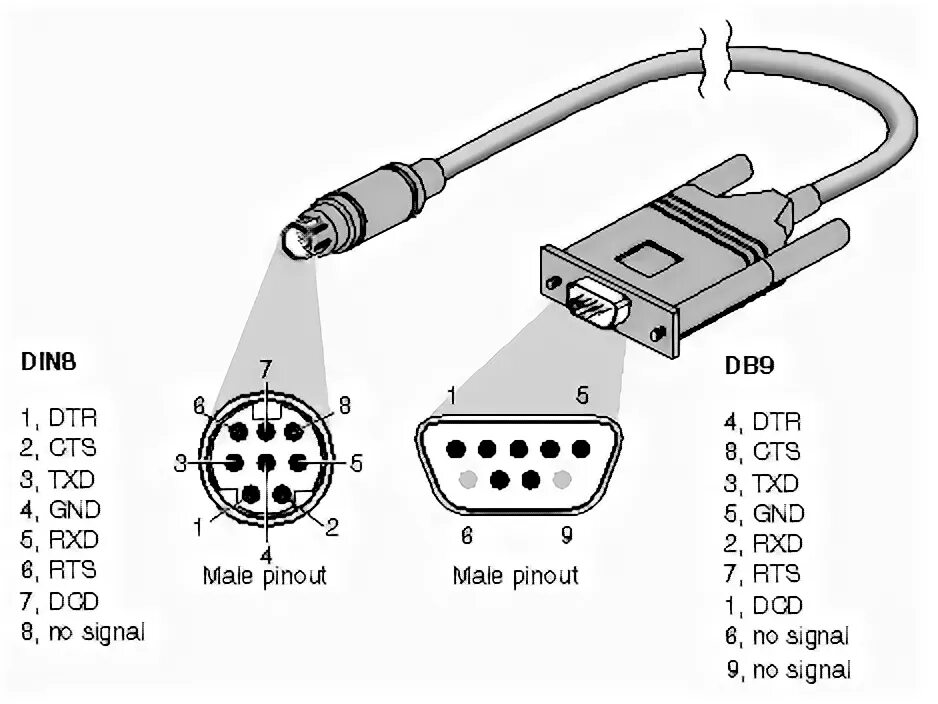 DIN8

1, DTR
2, CTS
3, TXD
4, GND
5, RXD
6, RTS
7, DCD
8, no signal

7
6
8
3
5
1
2
4
Male pinout

1
5
6
9
Male pinout

DB9

4, DTR
8, CTS
3, TXD
5, GND
2, RXD
7, RTS
1, DCD
6, no signal
9, no signal