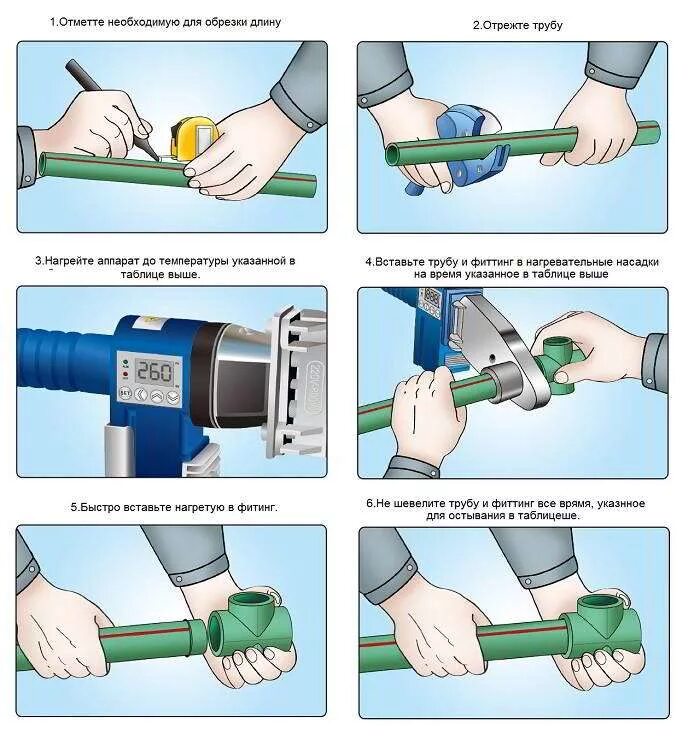 1.Отметте необходимую для обрезки длину

2.Отрежте трубу

3.Нагрейте аппарат до температуры указанной в таблице выше.

260

SET

4.Вставьте трубу и фиттинг в нагревательные насадки на время указанное в таблице выше

5.Быстро вставьте нагретую в фитинг.

6.Не шевелите трубу и фиттинг все врямя, указнное для остывания в таблицеше.