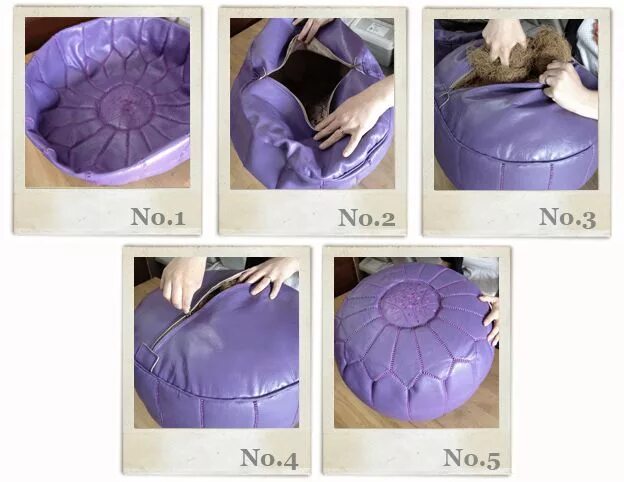 No.1

No.2

No.3

No.4

No.5