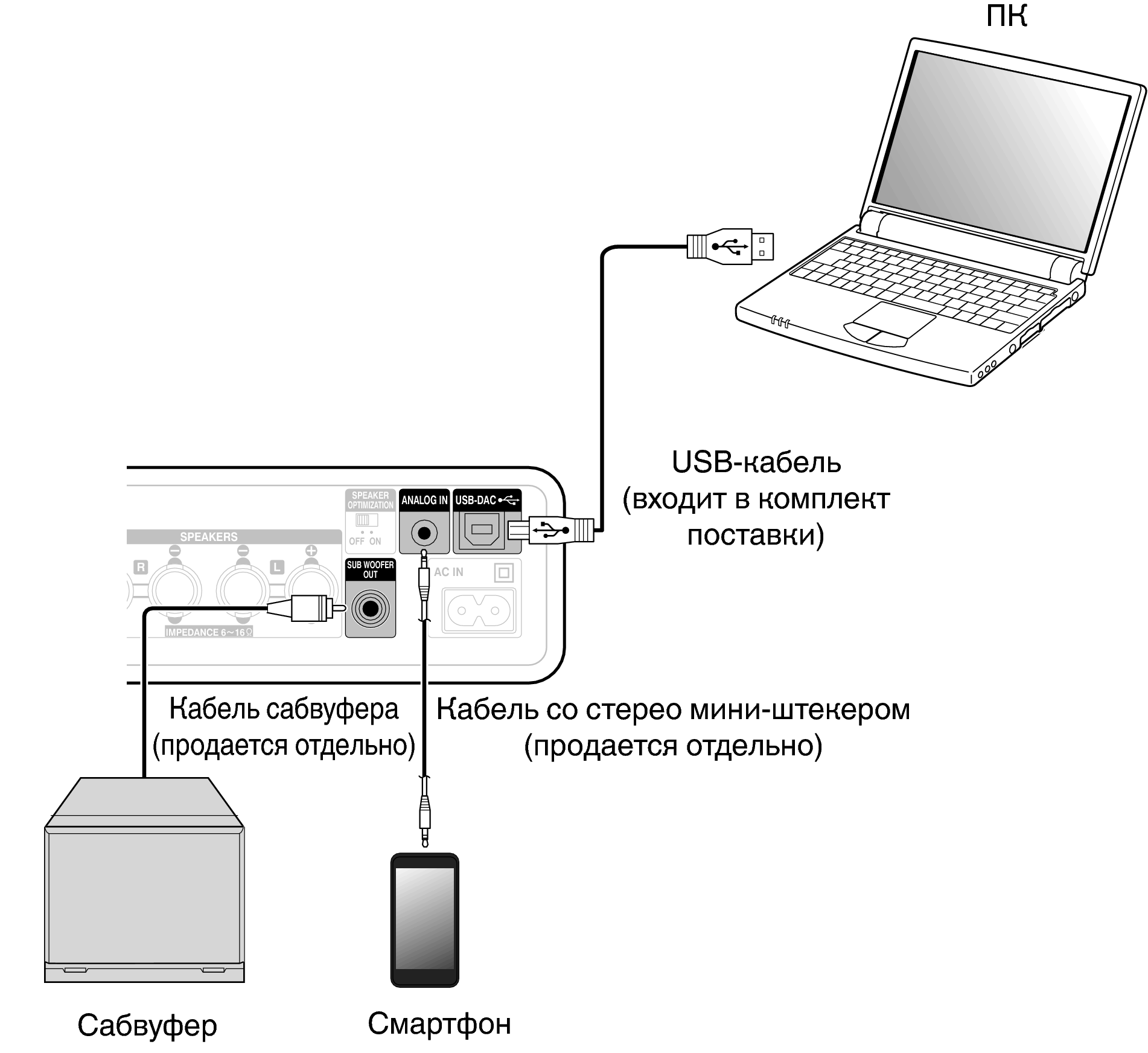 ПК

USB-кабель (входит в комплект поставки)

SPEAKER OPTIMIZATION
OFF ON
ANALOG IN
USB-DAC
SPEAKERS
R
L
SUB WOOFER OUT
AC IN
IMPEDANCE 6～16Ω

Кабель сабвуфера (продается отдельно)

Кабель со стерео мини-штекером (продается отдельно)

Сабвуфер

Смартфон