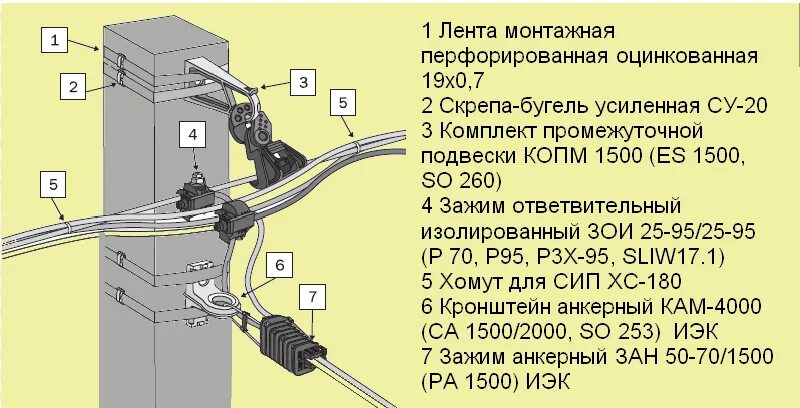 1
2
3
5
4
5
6
7

1 Лента монтажная перфорированная оцинкованная 19х0,7
2 Скрепа-бугель усиленная СУ-20
3 Комплект промежуточной подвески КОПМ 1500 (ES 1500, SO 260)
4 Зажим ответвительный изолированный ЗОИ 25-95/25-95 (P 70, P95, P3X-95, SLIW17.1)
5 Хомут для СИП ХС-180
6 Кронштейн анкерный КАМ-4000 (CA 1500/2000, SO 253) ИЭК
7 Зажим анкерный ЗАН 50-70/1500 (PA 1500) ИЭК