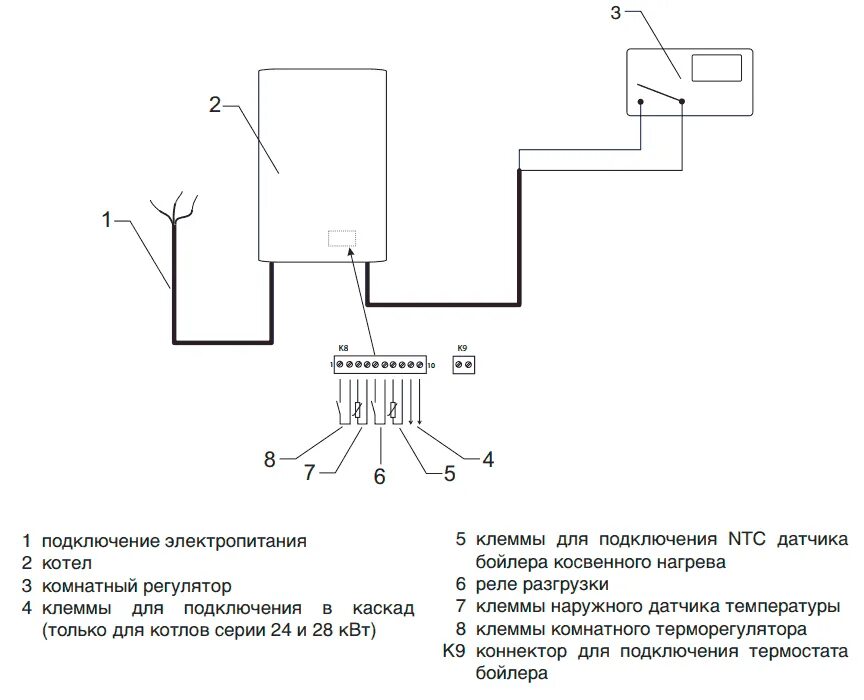 3
2
1
K8
1
10
K9
8
7
6
5
4

1 подключение электропитания
2 котел
3 комнатный регулятор
4 клеммы для подключения в каскад (только для котлов серии 24 и 28 кВт)

5 клеммы для подключения NTC датчика бойлера косвенного нагрева
6 реле разгрузки
7 клеммы наружного датчика температуры
8 клеммы комнатного терморегулятора
K9 коннектор для подключения термостата бойлера