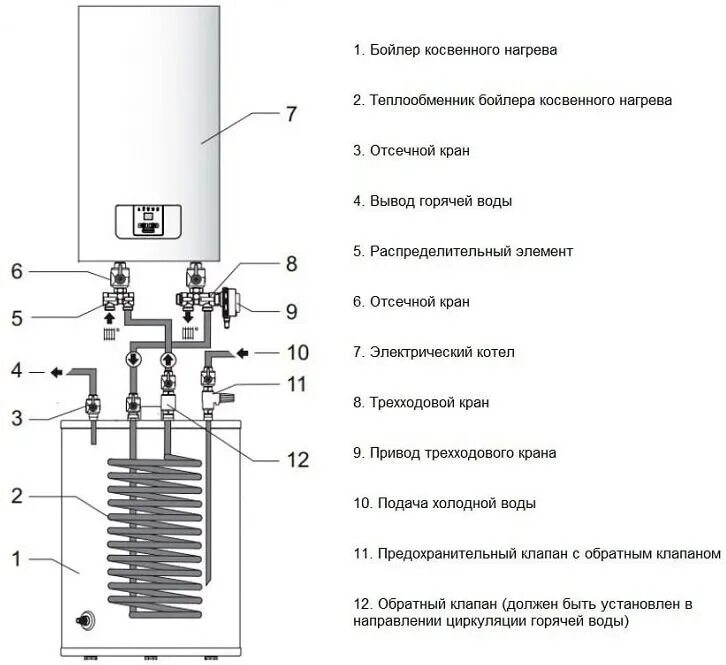 7

6

8

5

9

10

4

11

3

12

2

1

1. Бойлер косвенного нагрева

2. Теплообменник бойлера косвенного нагрева

3. Отсечной кран

4. Вывод горячей воды

5. Распределительный элемент

6. Отсечной кран

7. Электрический котел

8. Трехходовой кран

9. Привод трехходового крана

10. Подача холодной воды

11. Предохранительный клапан с обратным клапаном

12. Обратный клапан (должен быть установлен в направлении циркуляции горячей воды)