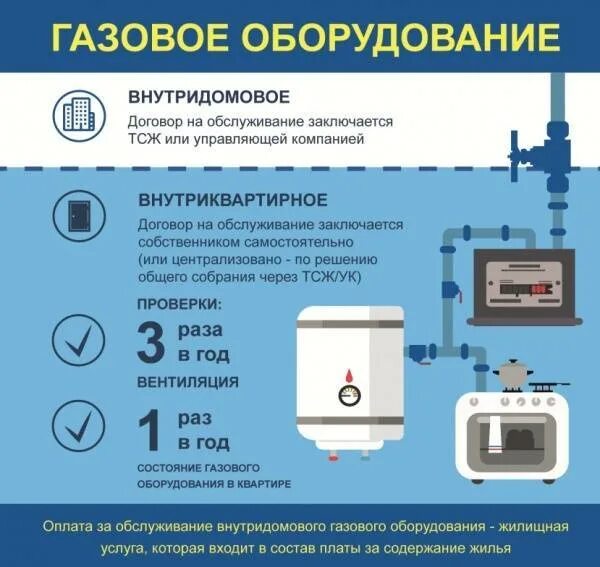 ГАЗОВОЕ ОБОРУДОВАНИЕ

ВНУТРИДОМОВОЕ

Договор на обслуживание заключается ТСЖ или управляющей компанией

ВНУТРИКВАРТИРНОЕ

Договор на обслуживание заключается собственником самостоятельно (или централизовано - по решению общего собрания через ТСЖ/УК)

ПРОВЕРКИ:

3 раза в год

ВЕНТИЛЯЦИЯ

1 раз в год

СОСТОЯНИЕ ГАЗОВОГО ОБОРУДОВАНИЯ В КВАРТИРЕ

Оплата за обслуживание внутридомового газового оборудования - жилищная услуга, которая входит в состав платы за содержание жилья