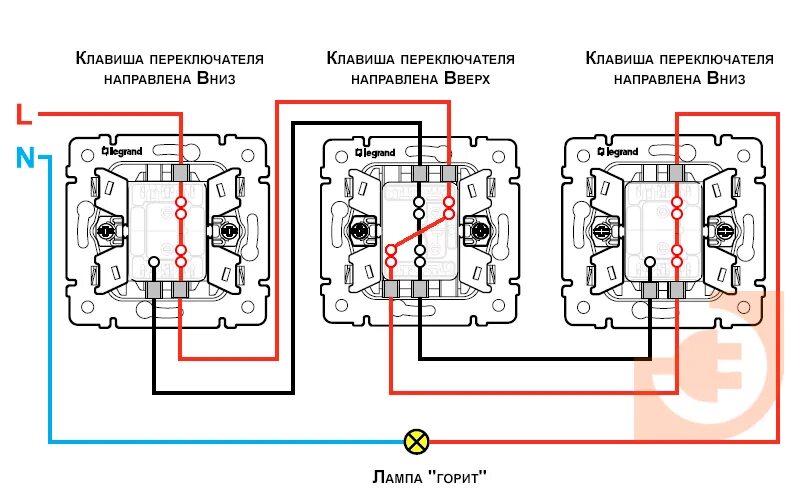 Клавиша переключателя направлена Вниз

Клавиша переключателя направлена Вверх

Клавиша переключателя направлена Вниз

L

N

legrand

legrand

legrand

Лампа "горит"