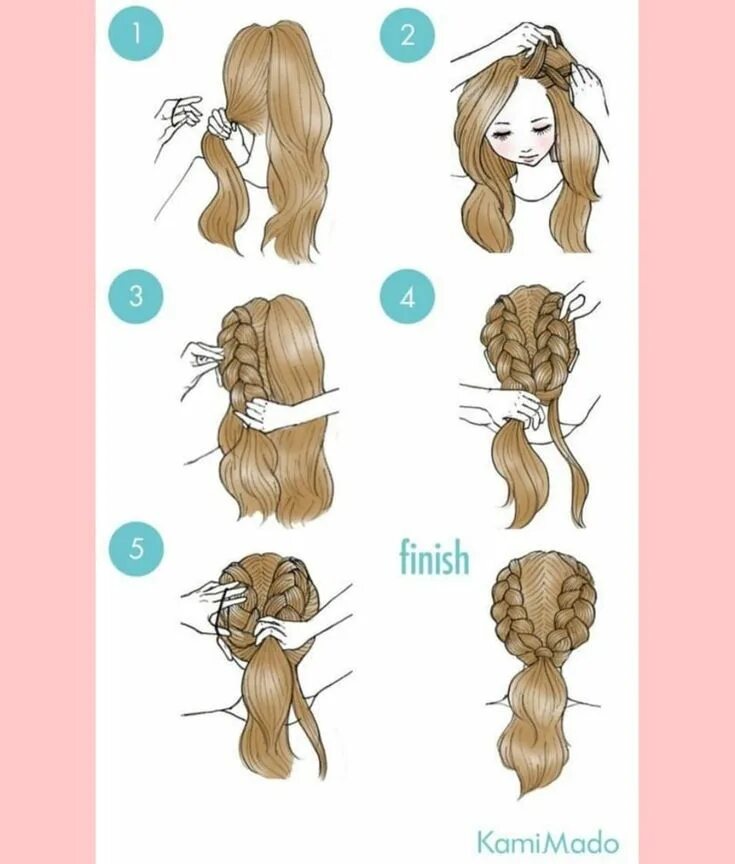 1

2

3

4

5

finish

KamiMado