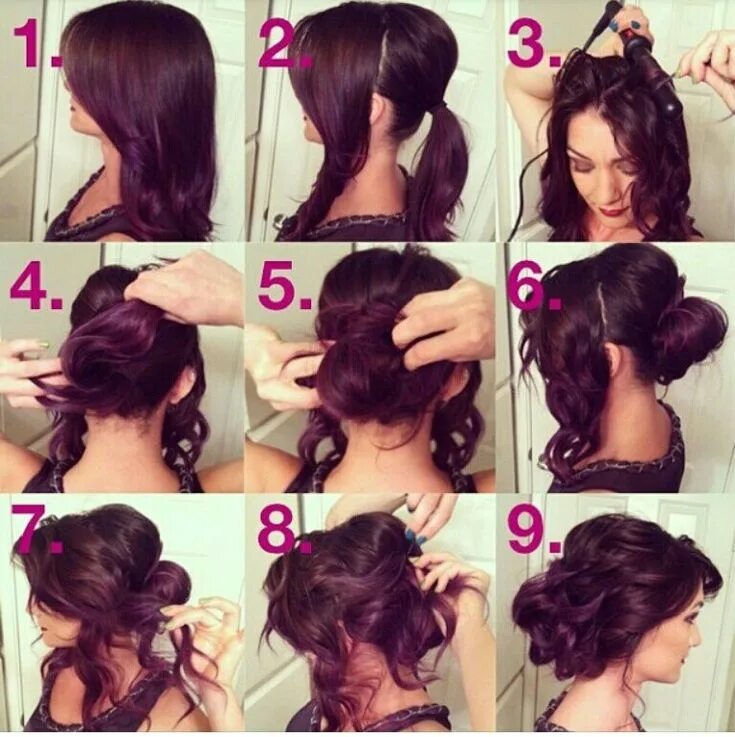 1.

2.

3.

4.

5.

6.

7.

8.

9.