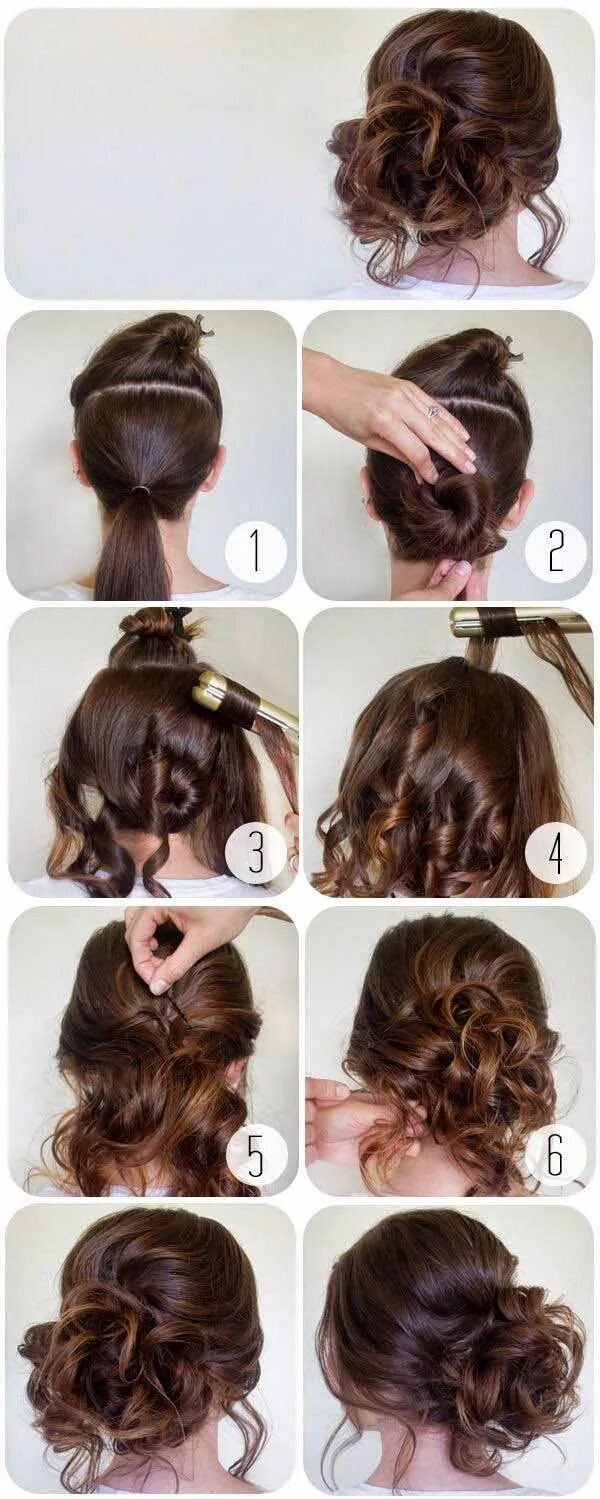 1

2

3

4

5

6