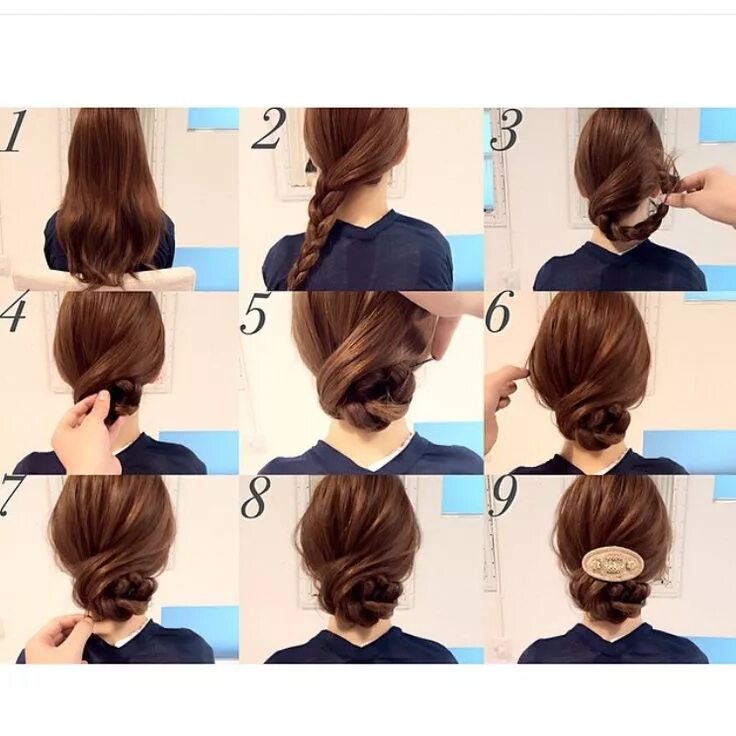 1
2
3
4
5
6
7
8
9