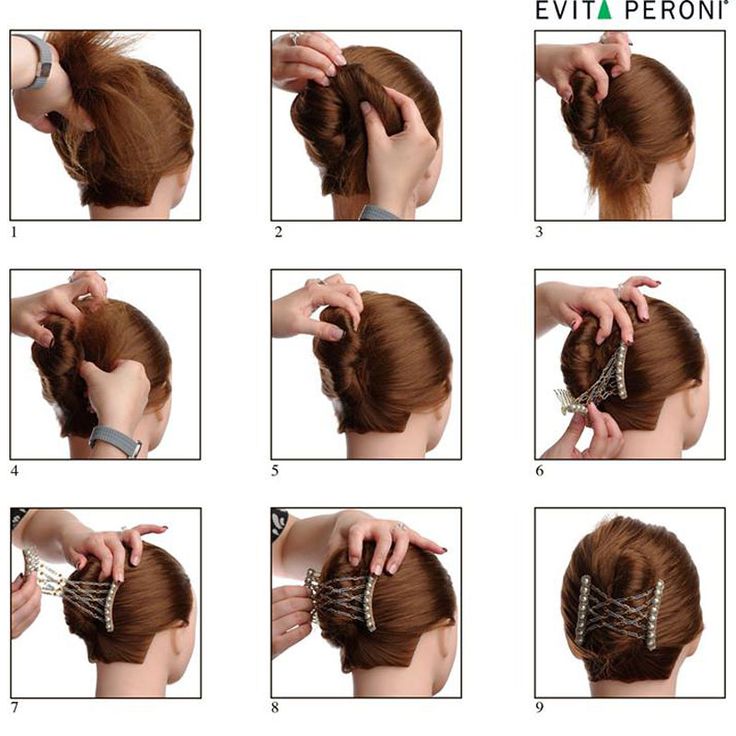 EVITA PERONI®

1

2

3

4

5

6

7

8

9