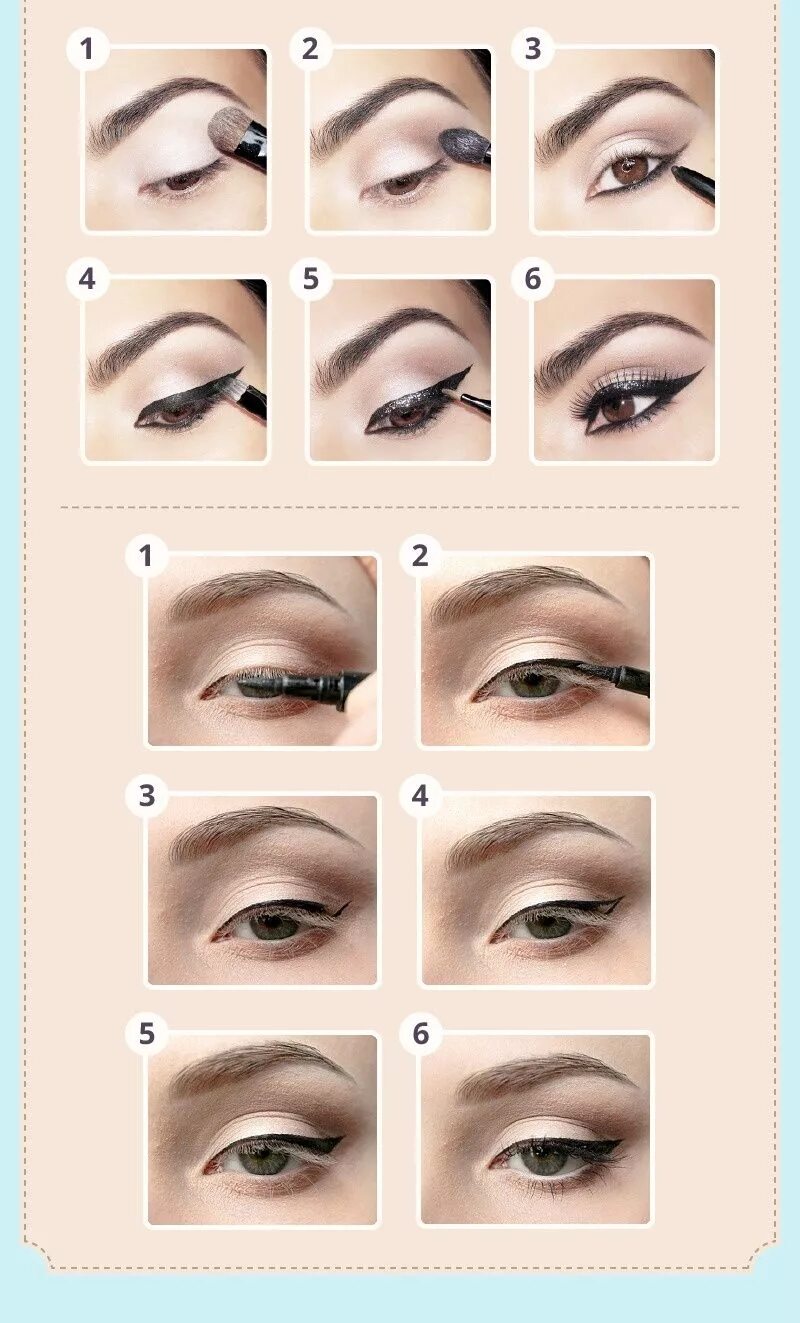 1
2
3
4
5
6
1
2
3
4
5
6