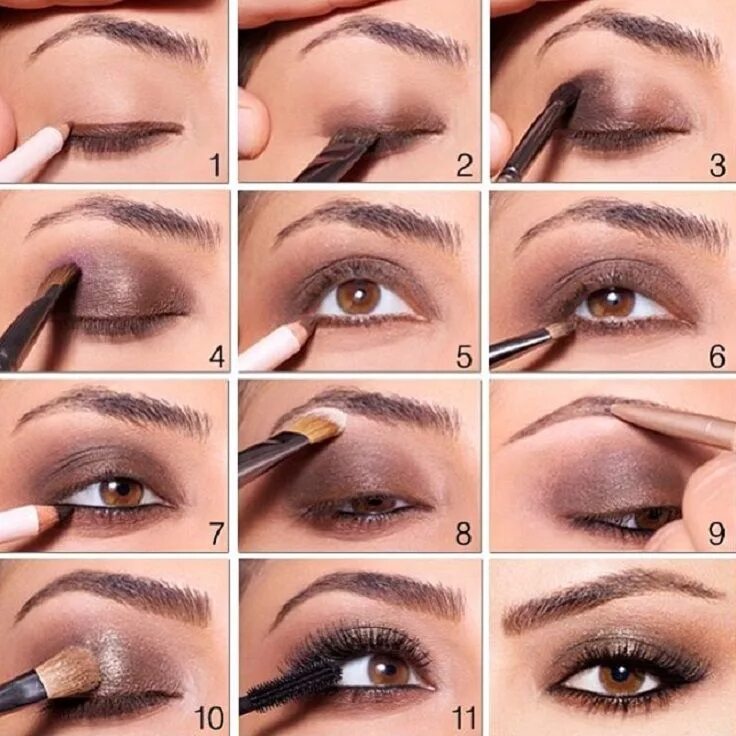 1
2
3
4
5
6
7
8
9
10
11