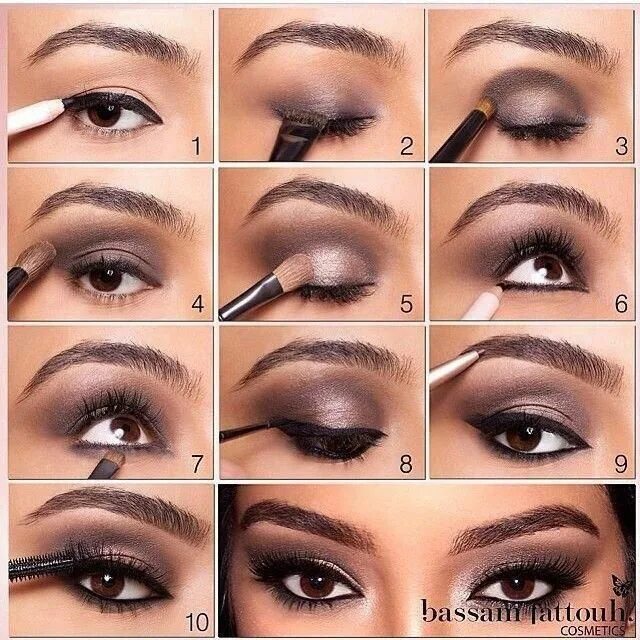 1
2
3
4
5
6
7
8
9
10
bassam fattouh
COSMETICS