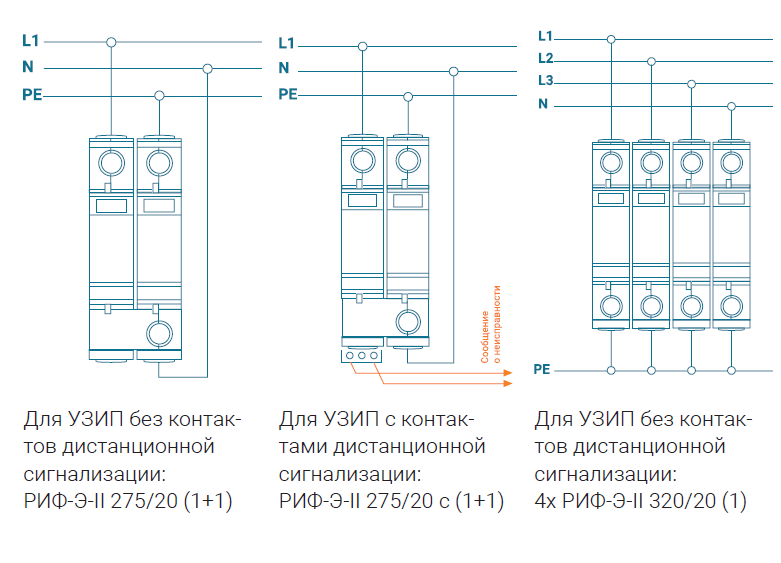 L1
N
PE

Для УЗИП без контактов дистанционной сигнализации:
РИФ-Э-II 275/20 (1+1)

L1
N
PE

Сообщение о неисправности

Для УЗИП с контактами дистанционной сигнализации:
РИФ-Э-II 275/20 с (1+1)

L1
L2
L3
N
PE

Для УЗИП без контактов дистанционной сигнализации:
4х РИФ-Э-II 320/20 (1)