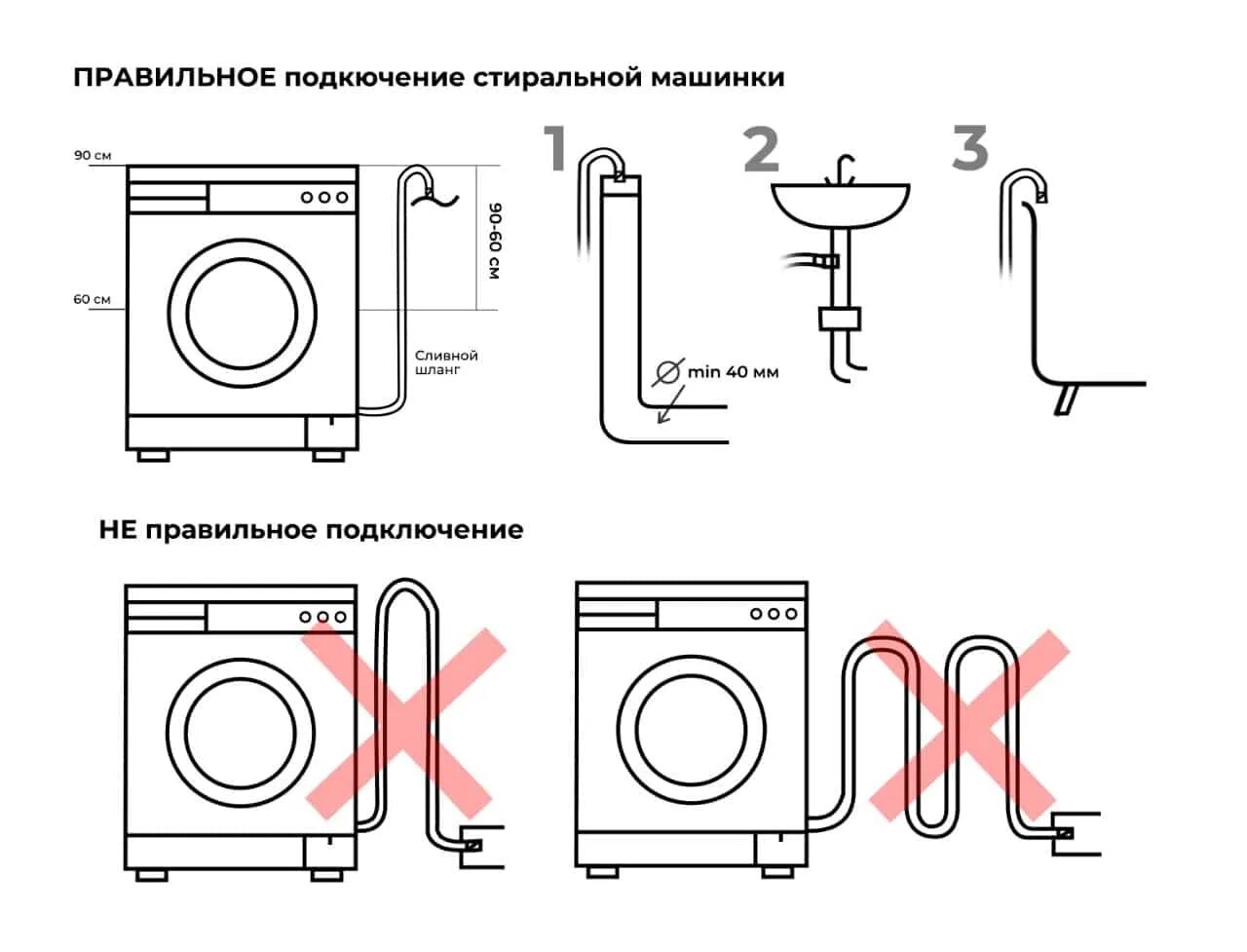 ПРАВИЛЬНОЕ подкючение стиральной машинки

90 см

60 см

90-60 см

Сливной шланг

1

min 40 мм

2

3

НЕ правильное подключение