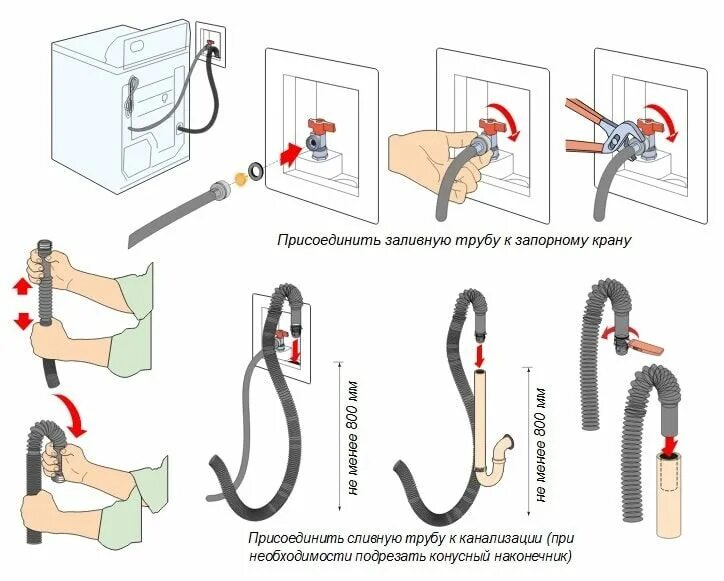 Присоединить заливную трубу к запорному крану

не менее 800 мм

не менее 800 мм

Присоединить сливную трубу к канализации (при необходимости подрезать конусный наконечник)