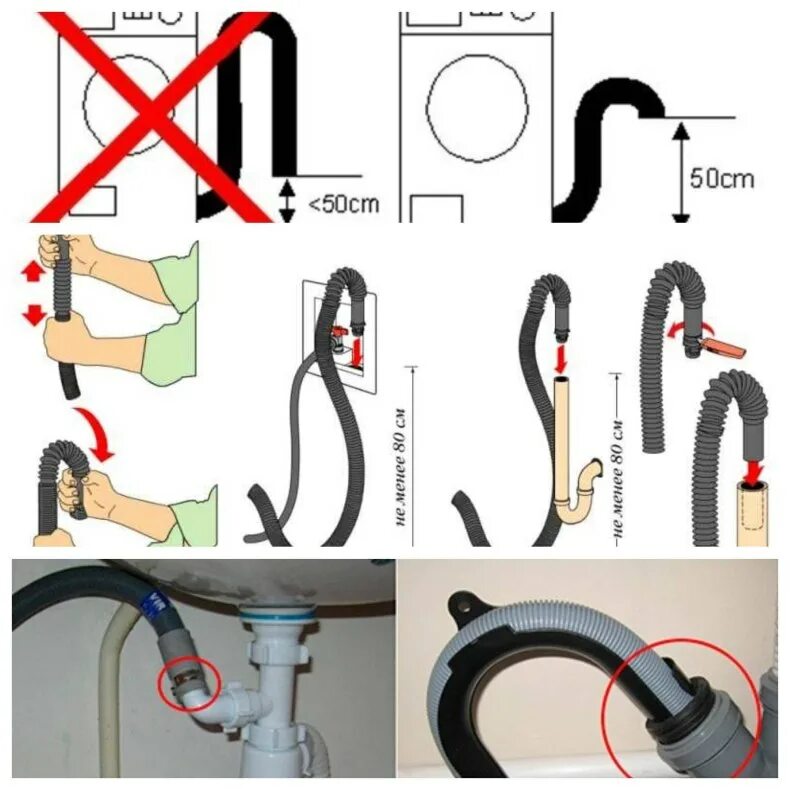 <50cm

50cm

не менее 80 см

не менее 80 см