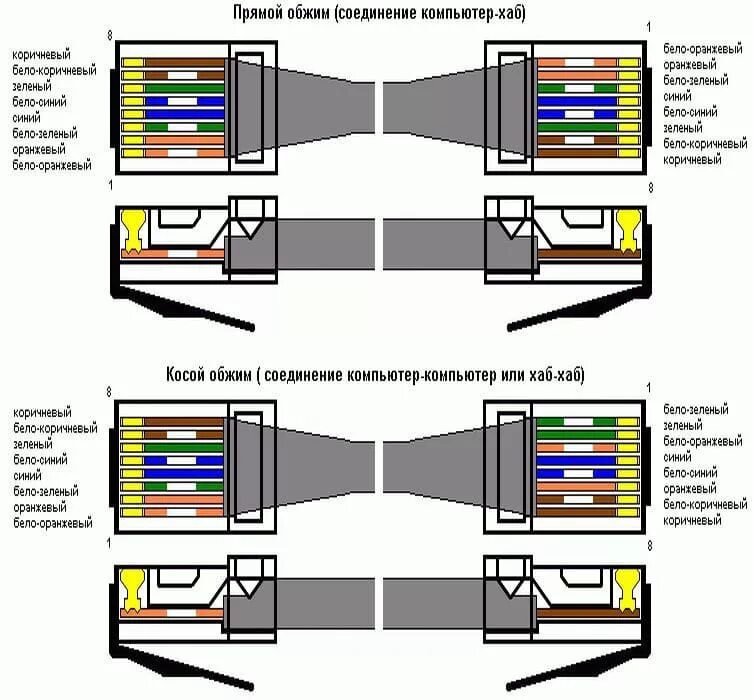 Прямой обжим (соединение компьютер-хаб)

8

коричневый
бело-коричневый
зеленый
бело-синий
синий
бело-зеленый
оранжевый
бело-оранжевый

1

1

бело-оранжевый
оранжевый
бело-зеленый
синий
бело-синий
зеленый
бело-коричневый
коричневый

8

Косой обжим ( соединение компьютер-компьютер или хаб-хаб)

8

коричневый
бело-коричневый
зеленый
бело-синий
синий
бело-зеленый
оранжевый
бело-оранжевый

1

1

бело-зеленый
зеленый
бело-оранжевый
синий
бело-синий
оранжевый
бело-коричневый
коричневый

8