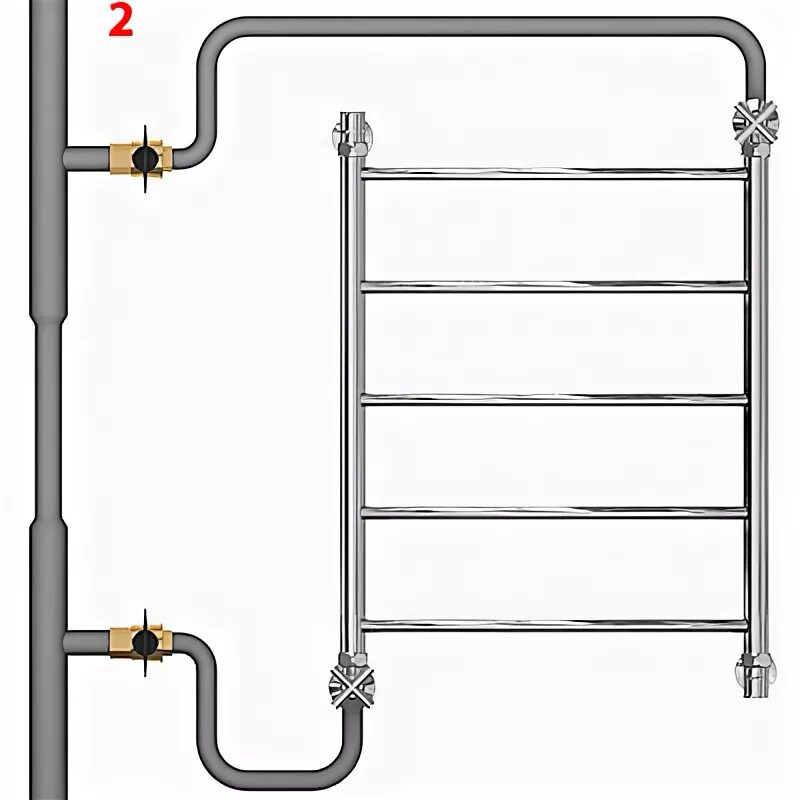 2