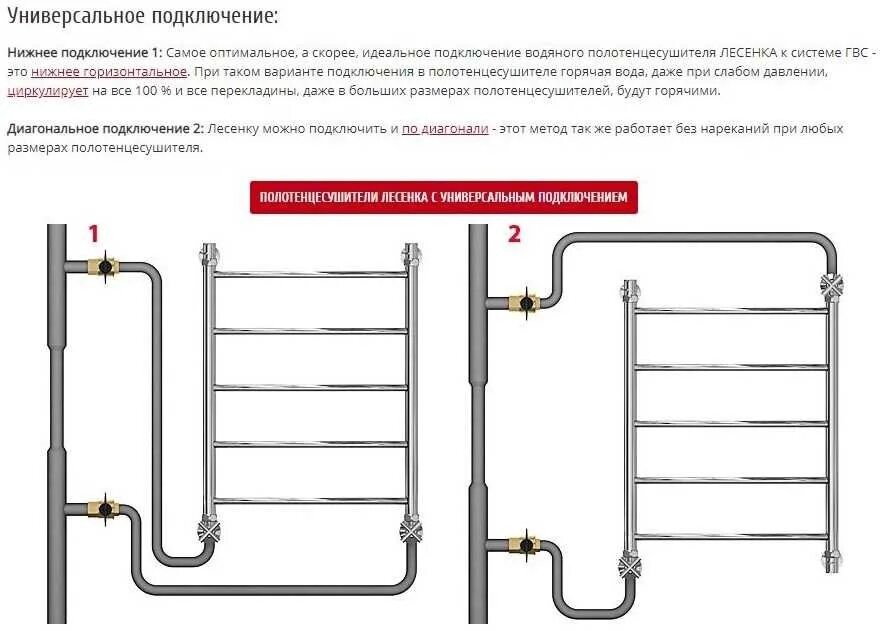 Универсальное подключение:

Нижнее подключение 1: Самое оптимальное, а скорее, идеальное подключение водяного полотенцесушителя ЛЕСЕНКА к системе ГВС - это нижнее горизонтальное. При таком варианте подключения в полотенцесушителе горячая вода, даже при слабом давлении, циркулирует на все 100 % и все перекладины, даже в больших размерах полотенцесушителей, будут горячими.

Диагональное подключение 2: Лесенку можно подключить и по диагонали - этот метод так же работает без нареканий при любых размерах полотенцесушителя.

ПОЛОТЕНЦЕСУШИТЕЛИ ЛЕСЕНКА С УНИВЕРСАЛЬНЫМ ПОДКЛЮЧЕНИЕМ

1

2