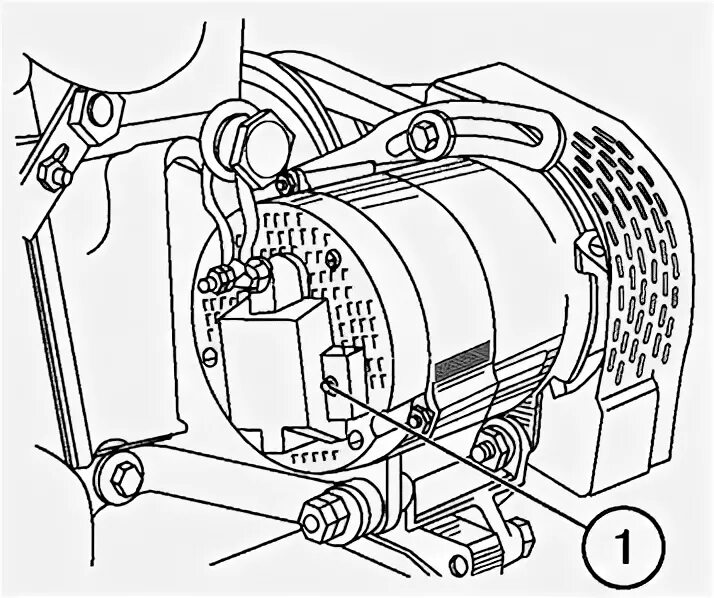 1