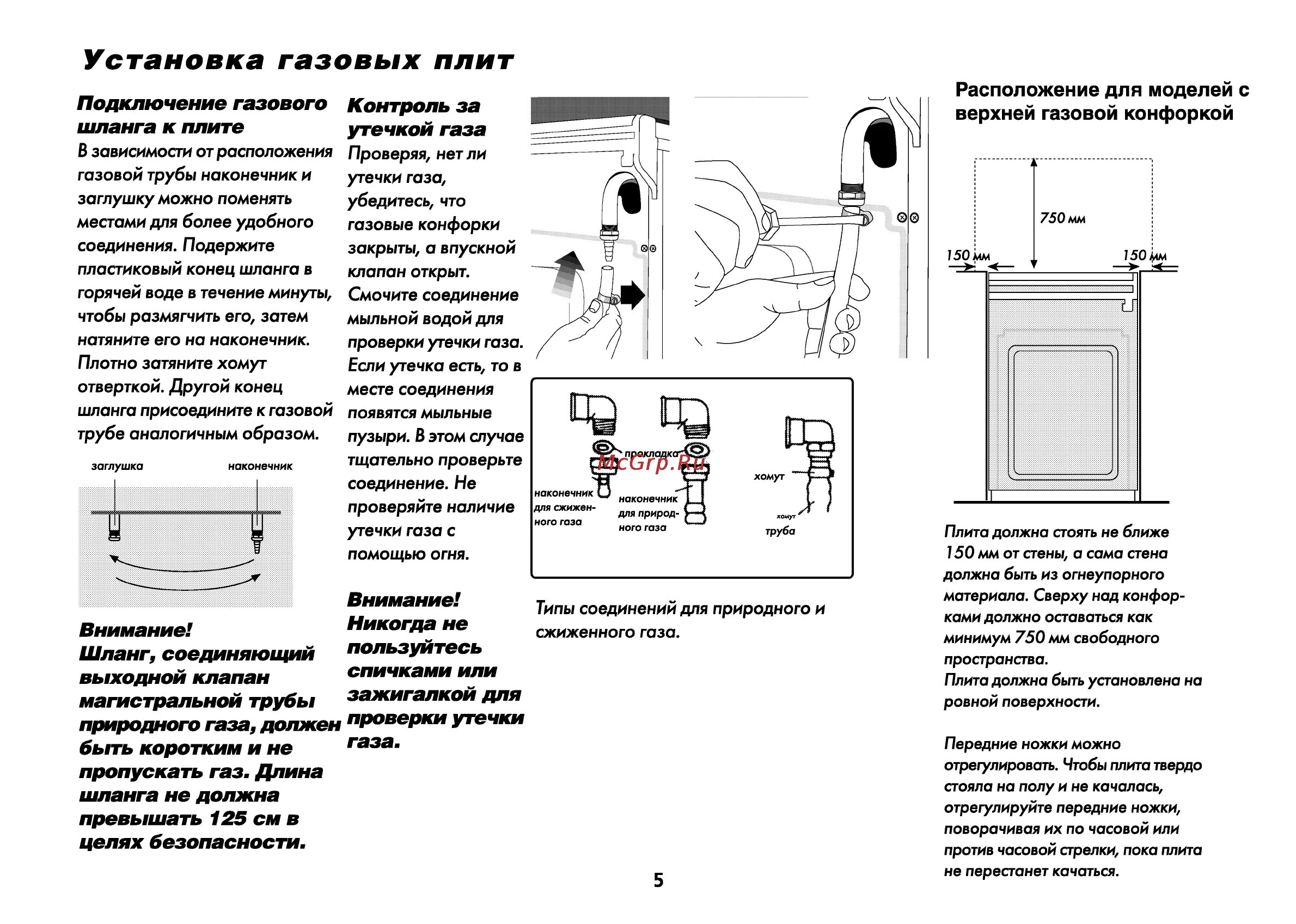 Установка газовых плит

Подключение газового шланга к плите
В зависимости от расположения газовой трубы наконечник и заглушку можно поменять местами для более удобного соединения. Подержите пластиковый конец шланга в горячей воде в течение минуты, чтобы размягчить его, затем натяните его на наконечник. Плотно затяните хомут отверткой. Другой конец шланга присоедините к газовой трубе аналогичным образом.

заглушка
наконечник

Внимание!
Шланг, соединяющий выходной клапан магистральной трубы природного газа, должен быть коротким и не пропускать газ. Длина шланга не должна превышать 125 см в целях безопасности.

Контроль за утечкой газа
Проверяя, нет ли утечки газа, убедитесь, что газовые конфорки закрыты, а впускной клапан открыт. Смочите соединение мыльной водой для проверки утечки газа. Если утечка есть, то в месте соединения появятся мыльные пузыри. В этом случае тщательно проверьте соединение. Не проверяйте наличие утечки газа с помощью огня.

Внимание!
Никогда не пользуйтесь спичками или зажигалкой для проверки утечки газа.

прокладка
McGrp.Ru
наконечник для сжиженного газа
наконечник для природного газа
хомут
хомут
труба

Типы соединений для природного и сжиженного газа.

Расположение для моделей с верхней газовой конфоркой

750 мм
150 мм
150 мм

Плита должна стоять не ближе 150 мм от стены, а сама стена должна быть из огнеупорного материала. Сверху над конфорками должно оставаться как минимум 750 мм свободного пространства.
Плита должна быть установлена на ровной поверхности.

Передние ножки можно отрегулировать. Чтобы плита твердо стояла на полу и не качалась, отрегулируйте передние ножки, поворачивая их по часовой или против часовой стрелки, пока плита не перестанет качаться.

5