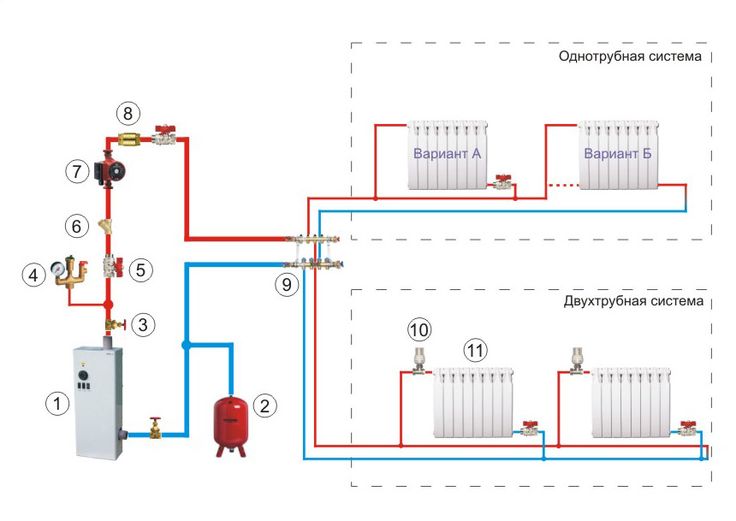 Однотрубная система

8

7

Вариант А

Вариант Б

6

4

5

9

Двухтрубная система

3

10

11

1

2