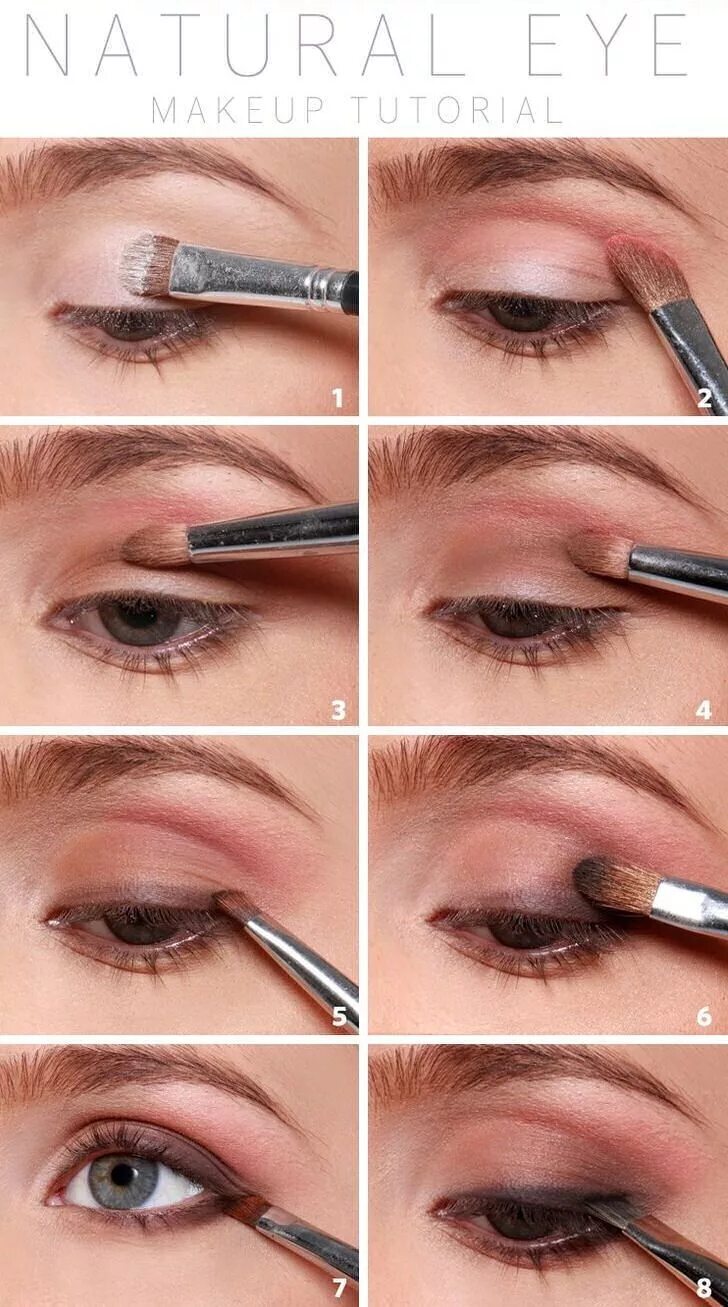 NATURAL EYE
MAKEUP TUTORIAL

1
2
3
4
5
6
7
8