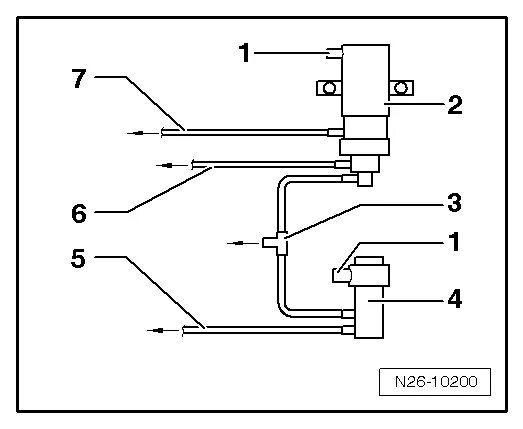 1
7
2
6
3
1
5
4
N26-10200