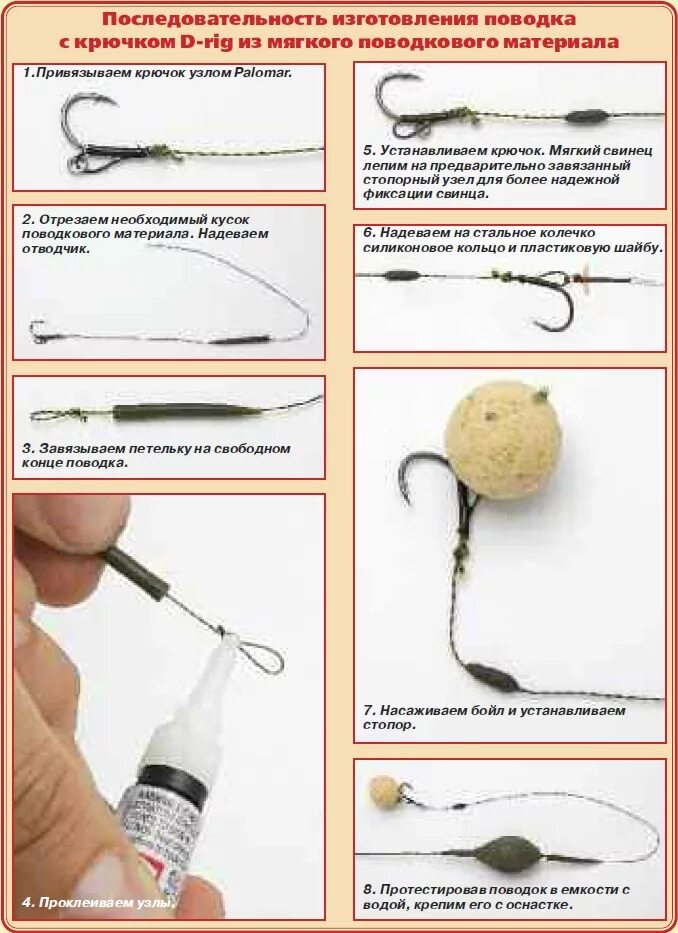 Последовательность изготовления поводка с крючком D-rig из мягкого поводкового материала

1.Привязываем крючок узлом Palomar.

2. Отрезаем необходимый кусок поводкового материала. Надеваем отводчик.

3. Завязываем петельку на свободном конце поводка.

4. Проклеиваем узлы.

5. Устанавливаем крючок. Мягкий свинец лепим на предварительно завязанный стопорный узел для более надежной фиксации свинца.

6. Надеваем на стальное колечко силиконовое кольцо и пластиковую шайбу.

7. Насаживаем бойл и устанавливаем стопор.

8. Протестировав поводок в емкости с водой, крепим его с оснастке.