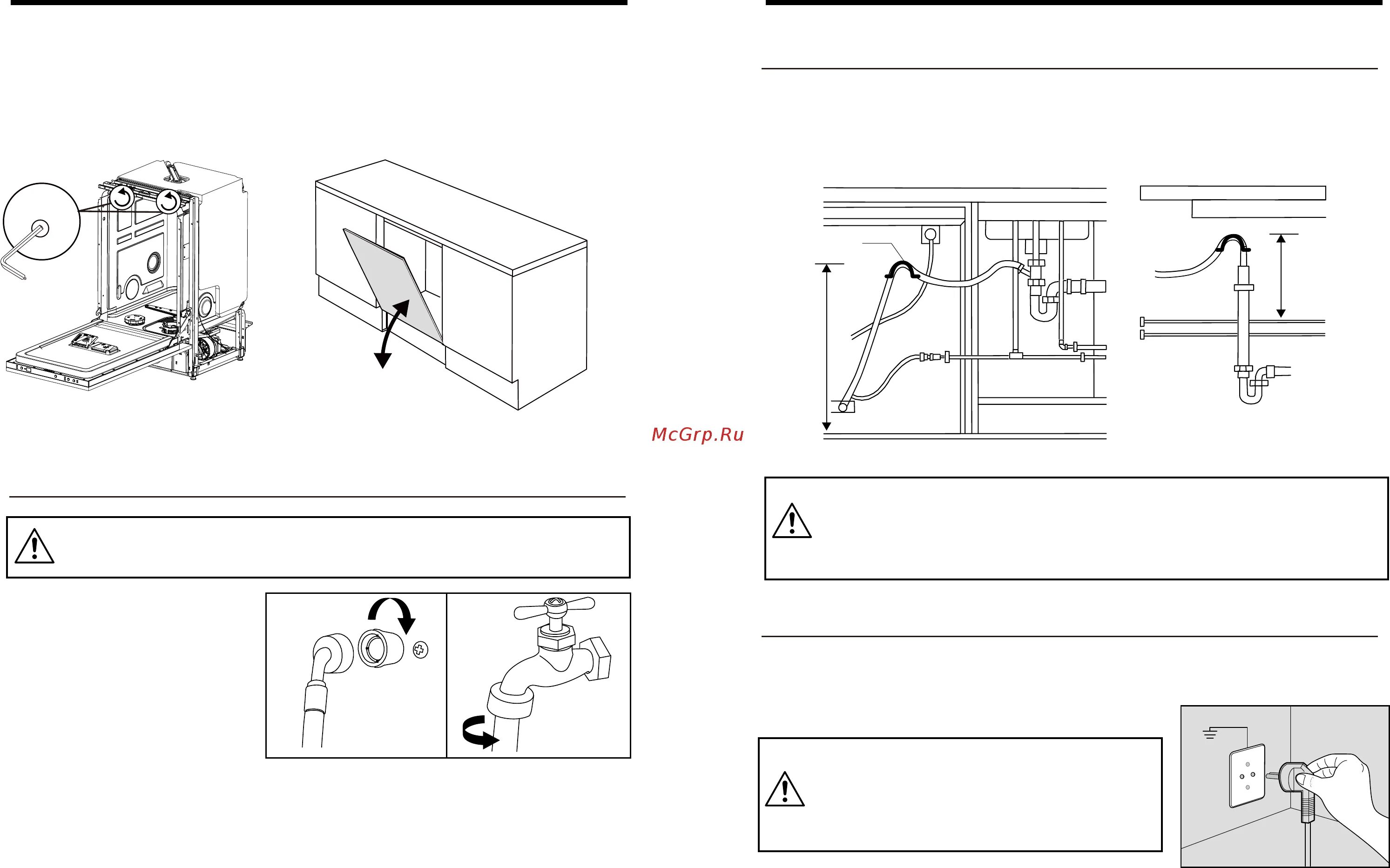 McGrp.Ru