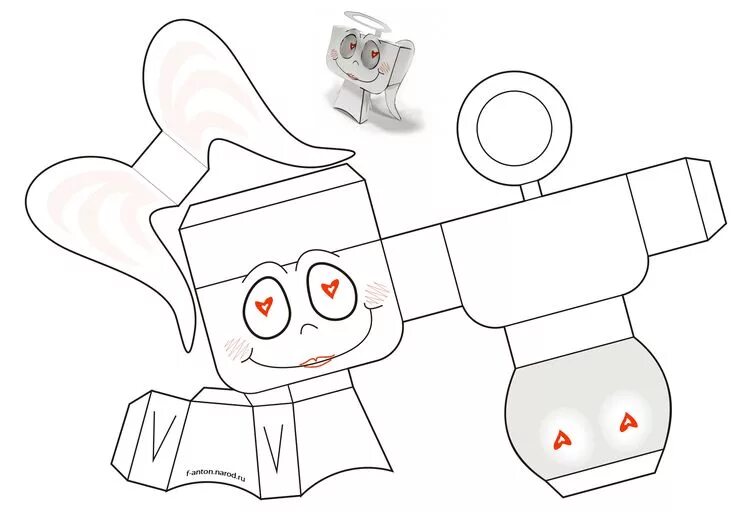 f-anton.narod.ru