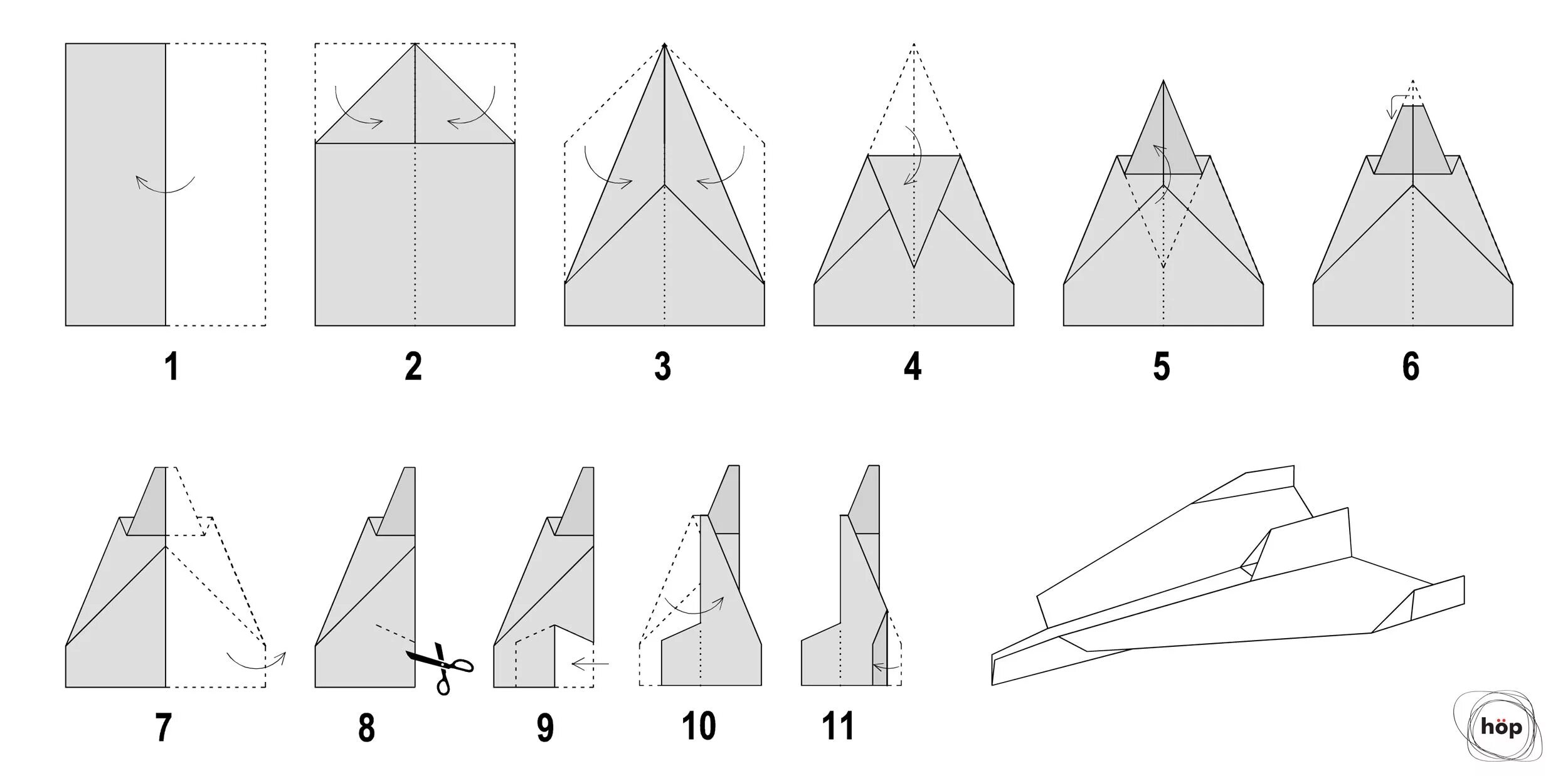 1
2
3
4
5
6
7
8
9
10
11
höp