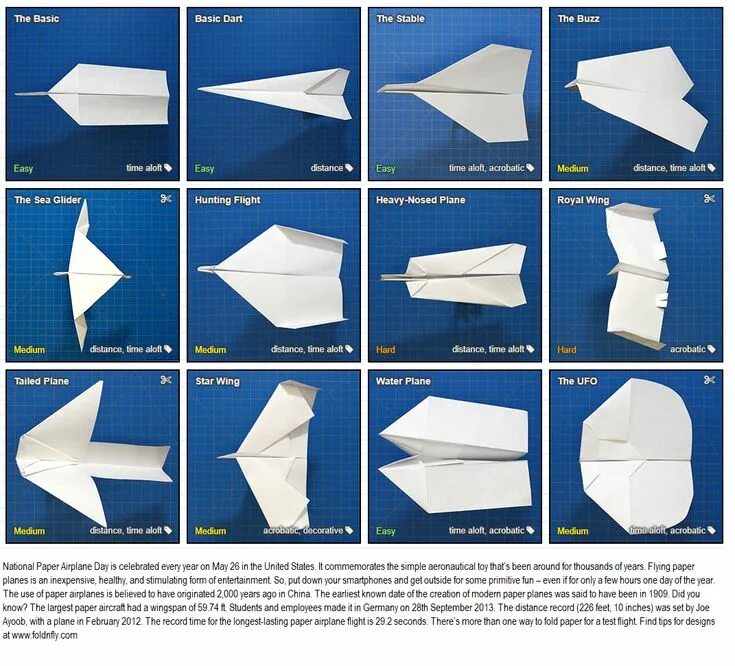 The Basic
Easy
time aloft

Basic Dart
Easy
distance

The Stable
Easy
time aloft, acrobatic

The Buzz
Medium
distance, time aloft

The Sea Glider
Medium
distance, time aloft

Hunting Flight
Medium
distance, time aloft

Heavy-Nosed Plane
Hard
distance, time aloft

Royal Wing
Hard
acrobatic

Tailed Plane
Medium
distance, time aloft

Star Wing
Medium
acrobatic, decorative

Water Plane
Easy
time aloft, acrobatic

The UFO
Medium
time aloft, acrobatic

National Paper Airplane Day is celebrated every year on May 26 in the United States. It commemorates the simple aeronautical toy that's been around for thousands of years. Flying paper planes is an inexpensive, healthy, and stimulating form of entertainment. So, put down your smartphones and get outside for some primitive fun – even if for only a few hours one day of the year. The use of paper airplanes is believed to have originated 2,000 years ago in China. The earliest known date of the creation of modern paper planes was said to have been in 1909. Did you know? The largest paper aircraft had a wingspan of 59.74 ft. Students and employees made it in Germany on 28th September 2013. The distance record (226 feet, 10 inches) was set by Joe Ayoob, with a plane in February 2012. The record time for the longest-lasting paper airplane flight is 29.2 seconds. There's more than one way to fold paper for a test flight. Find tips for designs at www.foldnfly.com