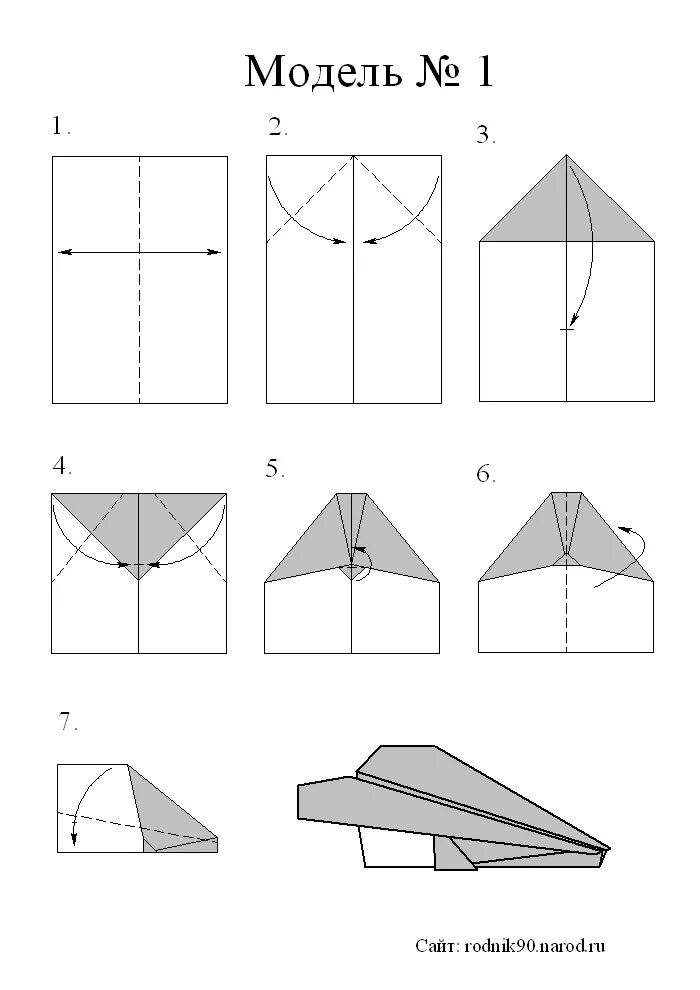 Модель № 1

1.

2.

3.

4.

5.

6.

7.

Сайт: rodnik90.narod.ru