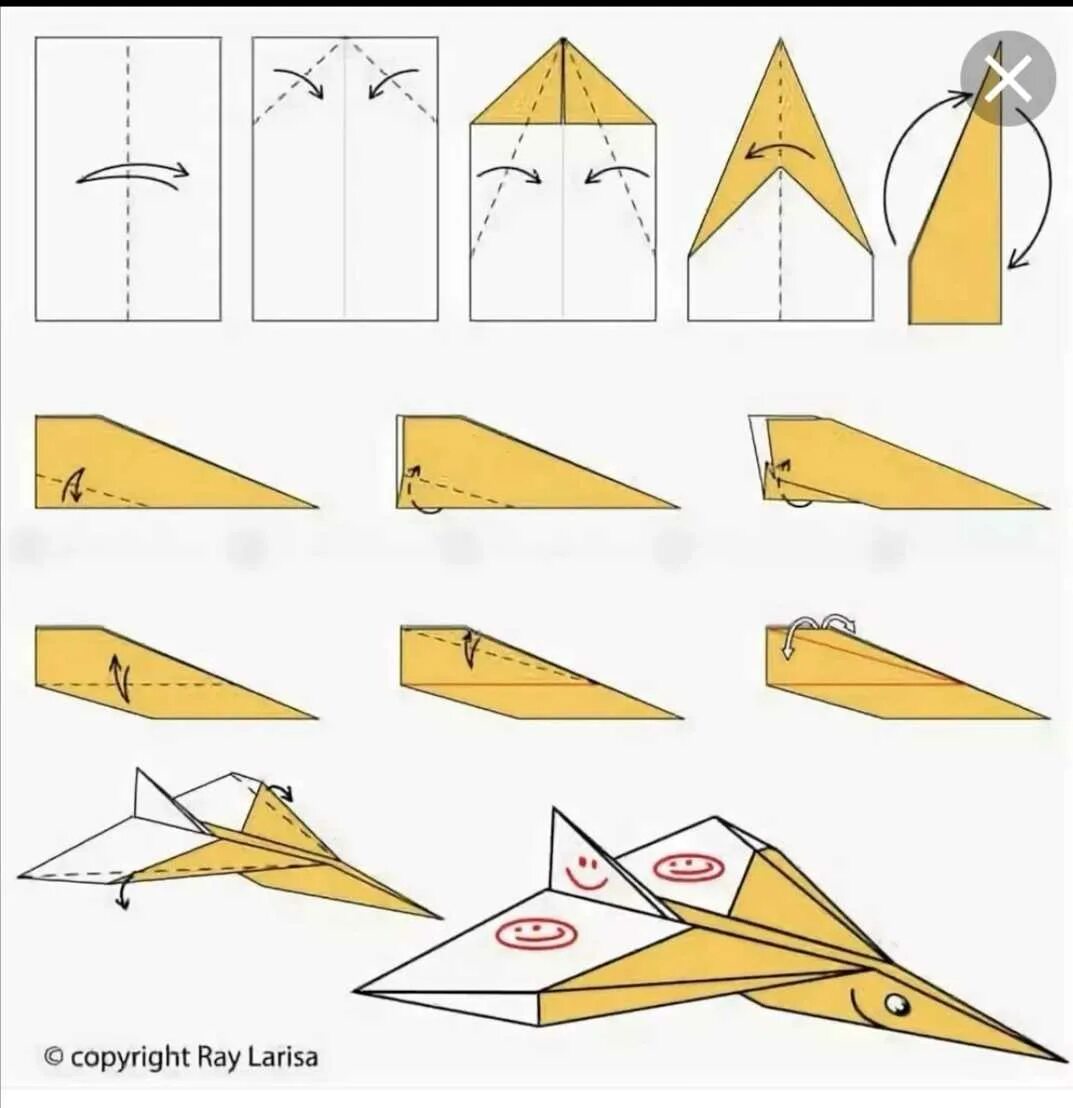 © copyright Ray Larisa