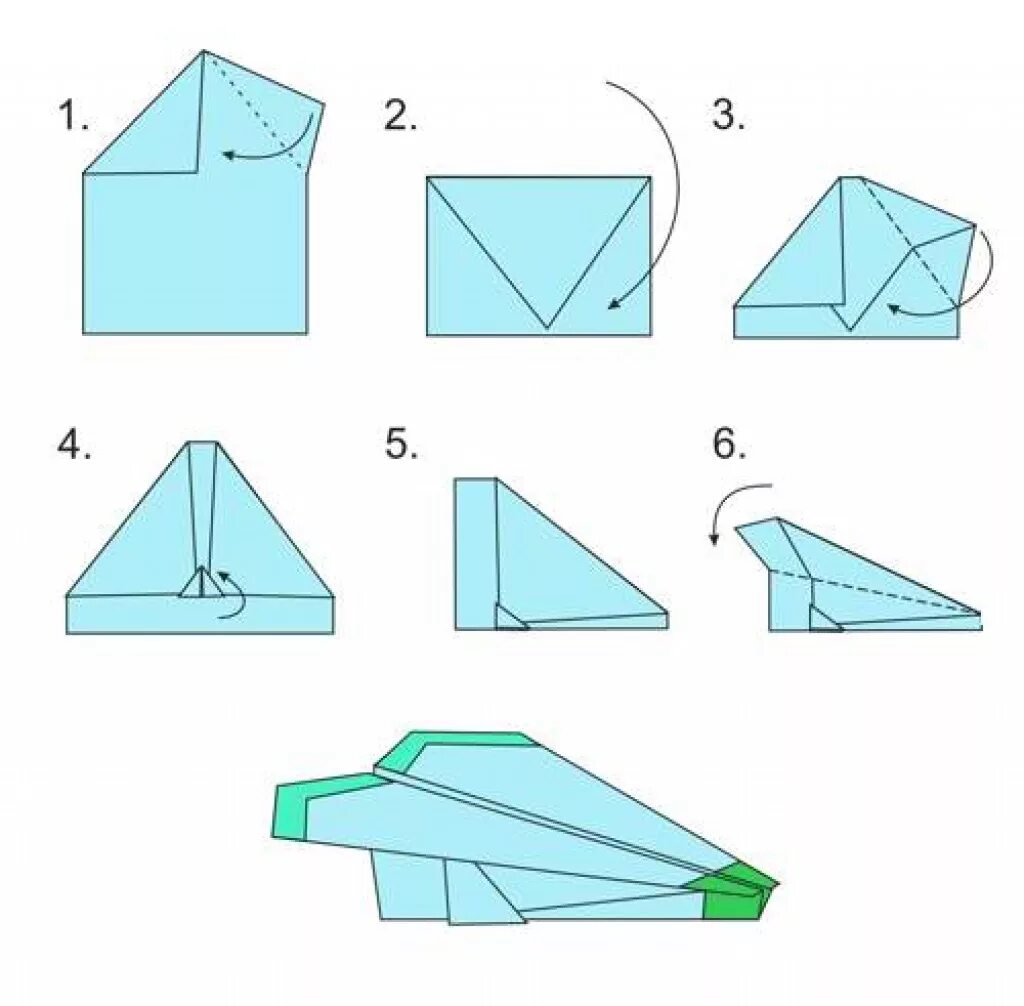 1.

2.

3.

4.

5.

6.