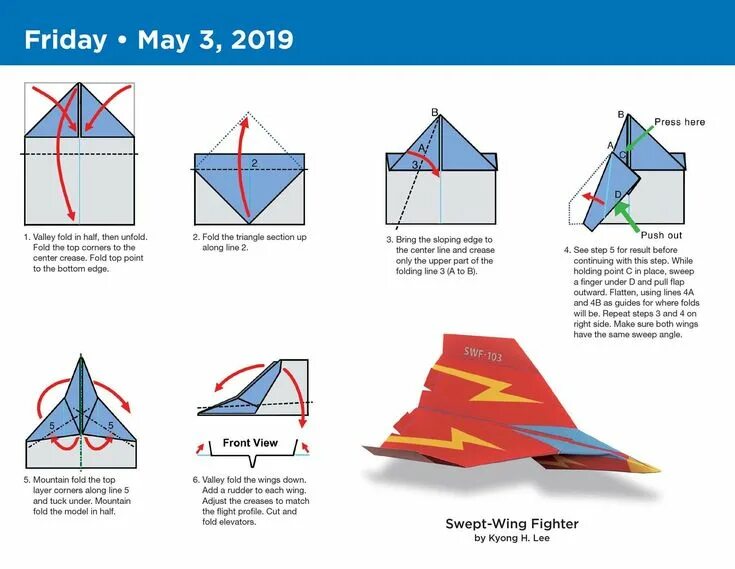 Friday • May 3, 2019

1. Valley fold in half, then unfold. Fold the top corners to the center crease. Fold top point to the bottom edge.

2

2. Fold the triangle section up along line 2.

B

A

3

3. Bring the sloping edge to the center line and crease only the upper part of the folding line 3 (A to B).

B

Press here

A

C

D

Push out

4. See step 5 for result before continuing with this step. While holding point C in place, sweep a finger under D and pull flap outward. Flatten, using lines 4A and 4B as guides for where folds will be. Repeat steps 3 and 4 on right side. Make sure both wings have the same sweep angle.

5

5

5. Mountain fold the top layer corners along line 5 and tuck under. Mountain fold the model in half.

Front View

6. Valley fold the wings down. Add a rudder to each wing. Adjust the creases to match the flight profile. Cut and fold elevators.

SWF-103

Swept-Wing Fighter
by Kyong H. Lee