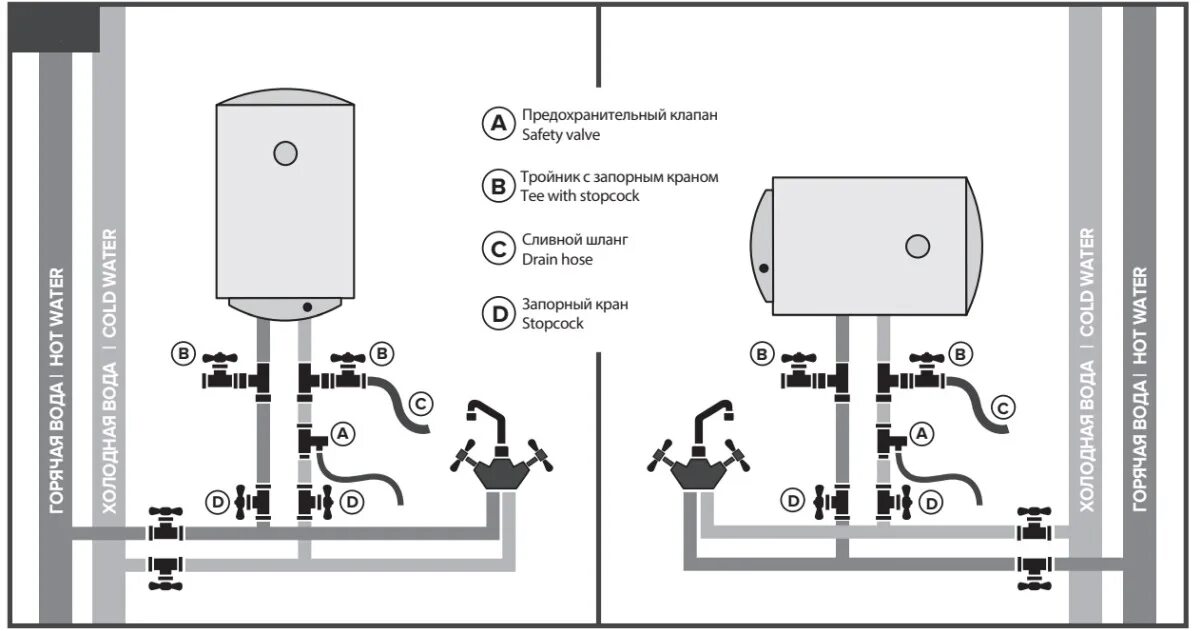 ГОРЯЧАЯ ВОДА | HOT WATER

ХОЛОДНАЯ ВОДА | COLD WATER

A Предохранительный клапан Safety valve

B Тройник с запорным краном Tee with stopcock

C Сливной шланг Drain hose

D Запорный кран Stopcock

B B C A D D

B B C A D D

ХОЛОДНАЯ ВОДА | COLD WATER

ГОРЯЧАЯ ВОДА | HOT WATER