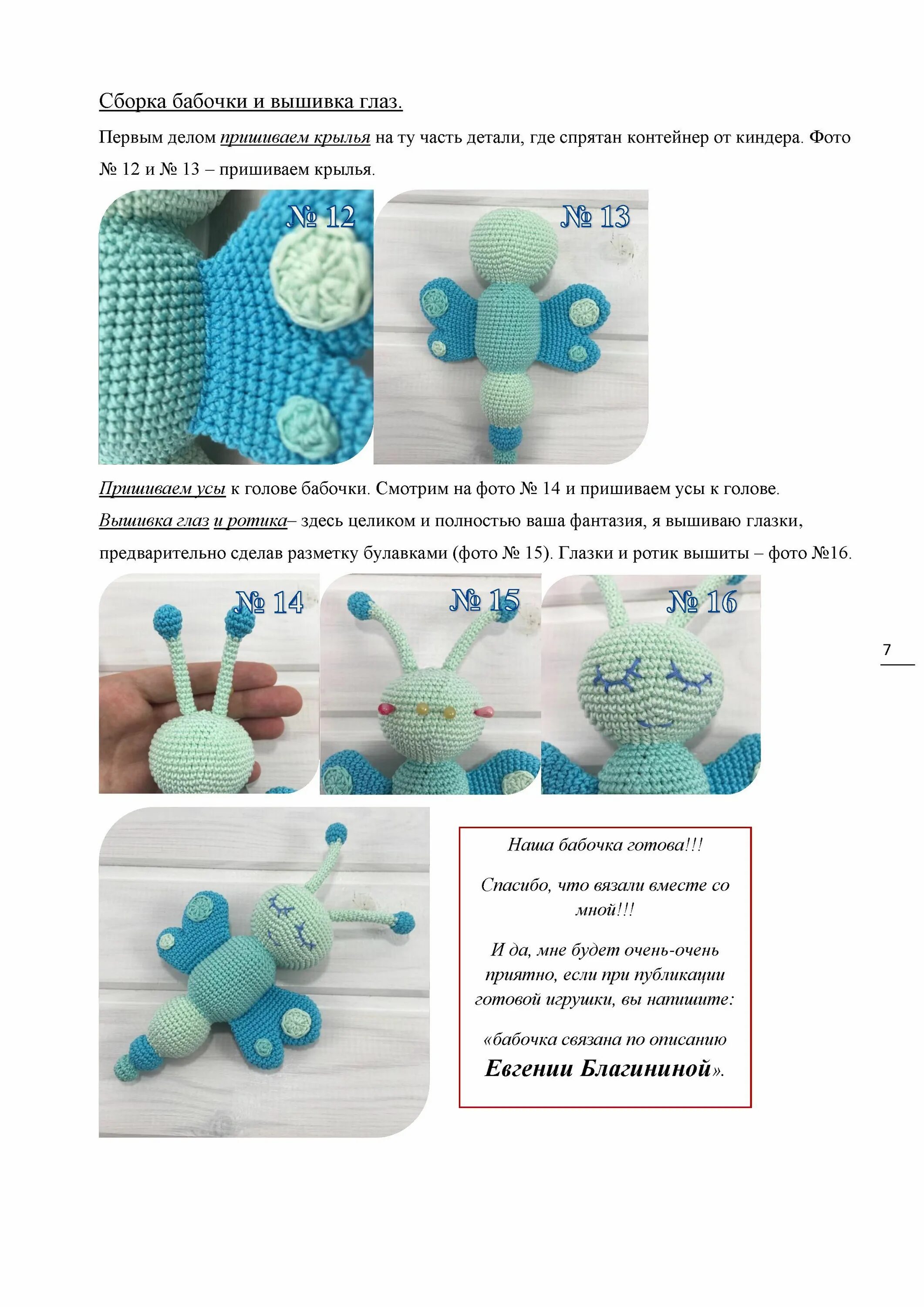 Сборка бабочки и вышивка глаз.

Первым делом пришиваем крылья на ту часть детали, где спрятан контейнер от киндера. Фото № 12 и № 13 – пришиваем крылья.

№ 12

№ 13

Пришиваем усы к голове бабочки. Смотрим на фото № 14 и пришиваем усы к голове.

Вышивка глаз и ротика– здесь целиком и полностью ваша фантазия, я вышиваю глазки, предварительно сделав разметку булавками (фото № 15). Глазки и ротик вышиты – фото №16.

№ 14

№ 15

№ 16

7

Наша бабочка готова!!!

Спасибо, что вязали вместе со мной!!!

И да, мне будет очень-очень приятно, если при публикации готовой игрушки, вы напишите:

«бабочка связана по описанию Евгении Благининой».