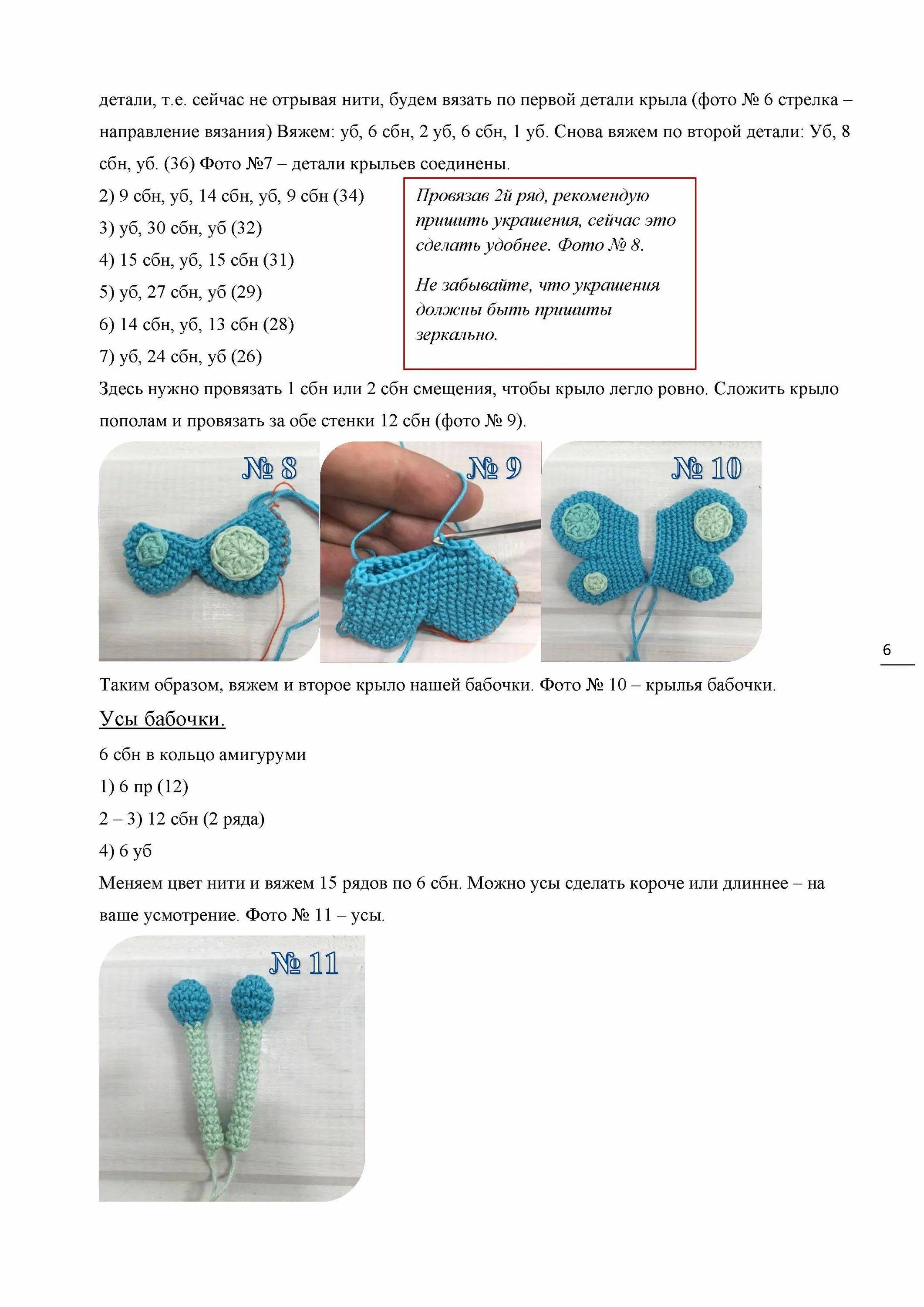 детали, т.е. сейчас не отрывая нити, будем вязать по первой детали крыла (фото № 6 стрелка – направление вязания) Вяжем: уб, 6 сбн, 2 уб, 6 сбн, 1 уб. Снова вяжем по второй детали: Уб, 8 сбн, уб. (36) Фото №7 – детали крыльев соединены.

2) 9 сбн, уб, 14 сбн, уб, 9 сбн (34)

3) уб, 30 сбн, уб (32)

4) 15 сбн, уб, 15 сбн (31)

5) уб, 27 сбн, уб (29)

6) 14 сбн, уб, 13 сбн (28)

7) уб, 24 сбн, уб (26)

Провязав 2й ряд, рекомендую пришить украшения, сейчас это сделать удобнее. Фото № 8.

Не забывайте, что украшения должны быть пришиты зеркально.

Здесь нужно провязать 1 сбн или 2 сбн смещения, чтобы крыло легло ровно. Сложить крыло пополам и провязать за обе стенки 12 сбн (фото № 9).

№ 8

№ 9

№ 10

6

Таким образом, вяжем и второе крыло нашей бабочки. Фото № 10 – крылья бабочки.

Усы бабочки.

6 сбн в кольцо амигуруми

1) 6 пр (12)

2 – 3) 12 сбн (2 ряда)

4) 6 уб

Меняем цвет нити и вяжем 15 рядов по 6 сбн. Можно усы сделать короче или длиннее – на ваше усмотрение. Фото № 11 – усы.

№ 11