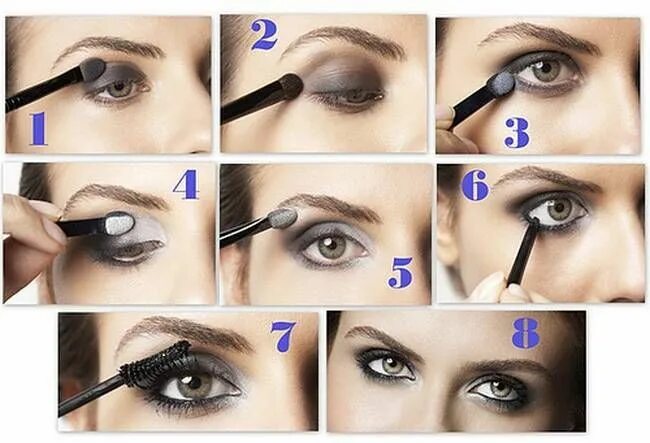 1
2
3
4
5
6
7
8