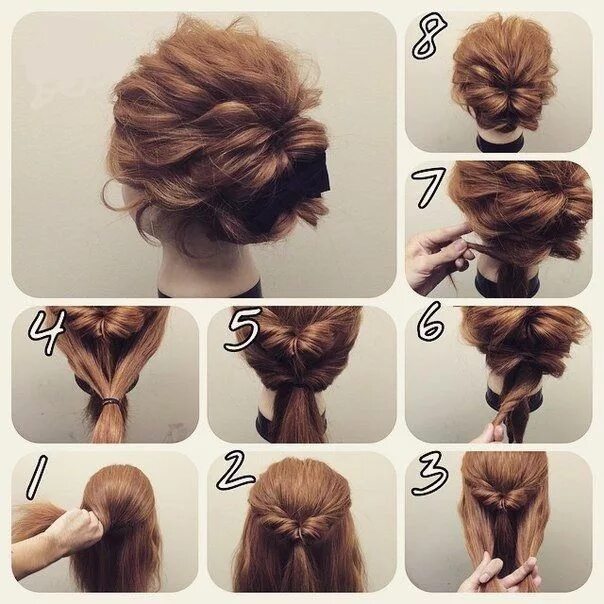 8
7
4
5
6
1
2
3