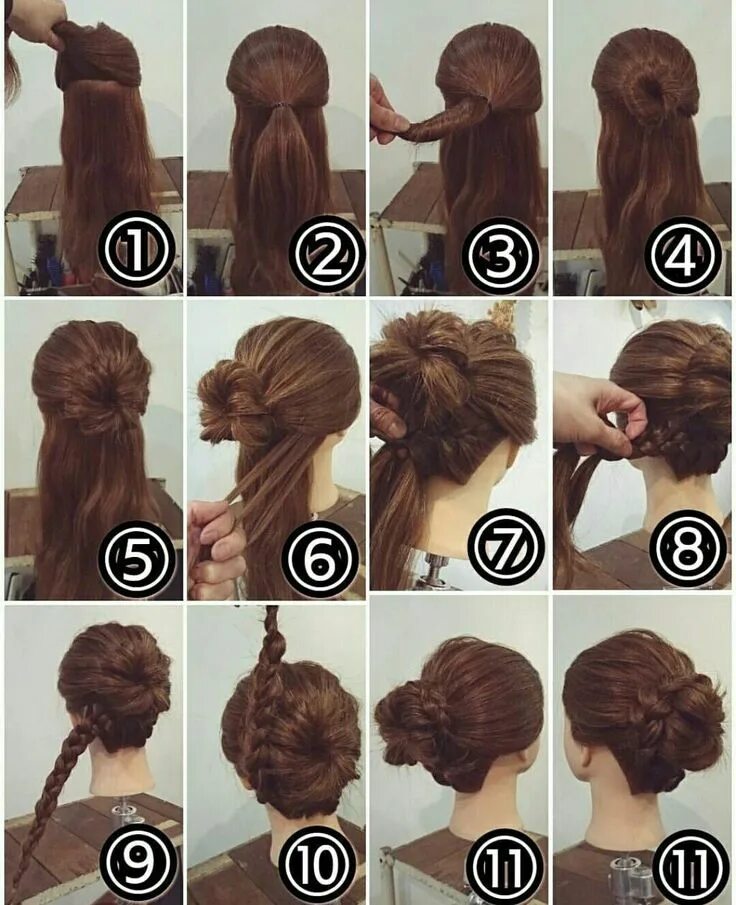 ①

②

③

④

⑤

⑥

⑦

⑧

⑨

⑩

⑪

⑪