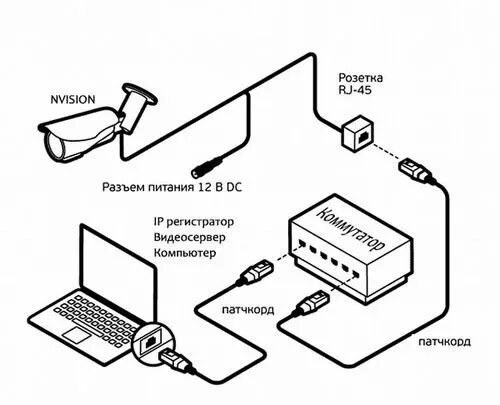 NVISION

Розетка
RJ-45

Разъем питания 12 В DC

IP регистратор
Видеосервер
Компьютер

Коммутатор

патчкорд

патчкорд