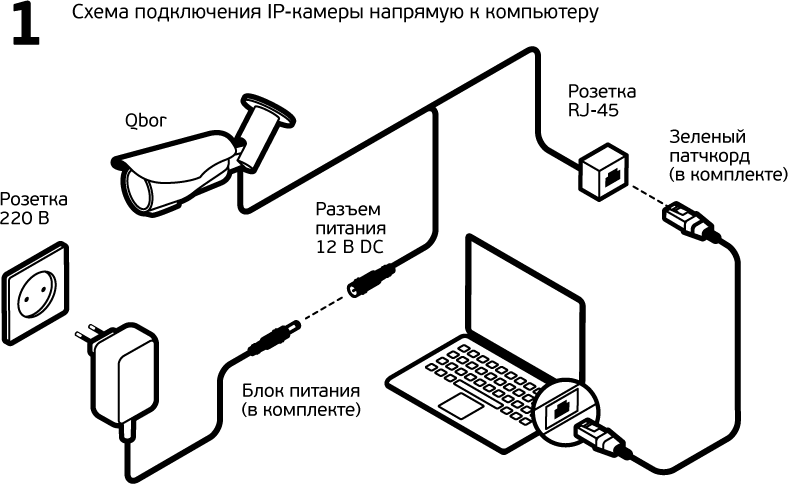 1 Схема подключения IP-камеры напрямую к компьютеру

Qbor

Розетка RJ-45

Зеленый патчкорд (в комплекте)

Розетка 220 В

Разъем питания 12 В DC

Блок питания (в комплекте)