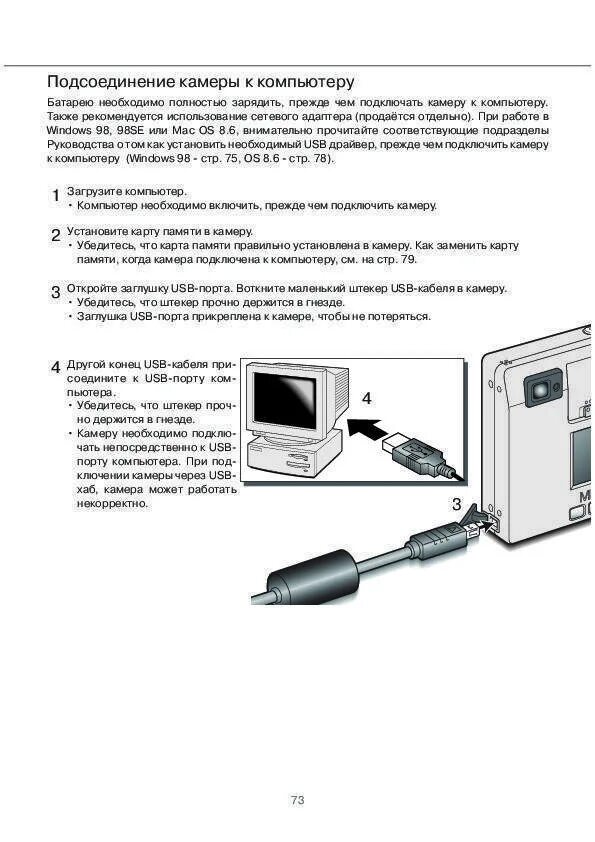 Подсоединение камеры к компьютеру

Батарею необходимо полностью зарядить, прежде чем подключать камеру к компьютеру. Также рекомендуется использование сетевого адаптера (продаётся отдельно). При работе в Windows 98, 98SE или Mac OS 8.6, внимательно прочитайте соответствующие подразделы Руководства о том как установить необходимый USB драйвер, прежде чем подключить камеру к компьютеру (Windows 98 - стр. 75, OS 8.6 - стр. 78).

1 Загрузите компьютер.
• Компьютер необходимо включить, прежде чем подключить камеру.

2 Установите карту памяти в камеру.
• Убедитесь, что карта памяти правильно установлена в камеру. Как заменить карту памяти, когда камера подключена к компьютеру, см. на стр. 79.

3 Откройте заглушку USB-порта. Воткните маленький штекер USB-кабеля в камеру.
• Убедитесь, что штекер прочно держится в гнезде.
• Заглушка USB-порта прикреплена к камере, чтобы не потеряться.

4 Другой конец USB-кабеля присоедините к USB-порту компьютера.
• Убедитесь, что штекер прочно держится в гнезде.
• Камеру необходимо подключать непосредственно к USB-порту компьютера. При подключении камеры через USB-хаб, камера может работать некорректно.

4

3

73